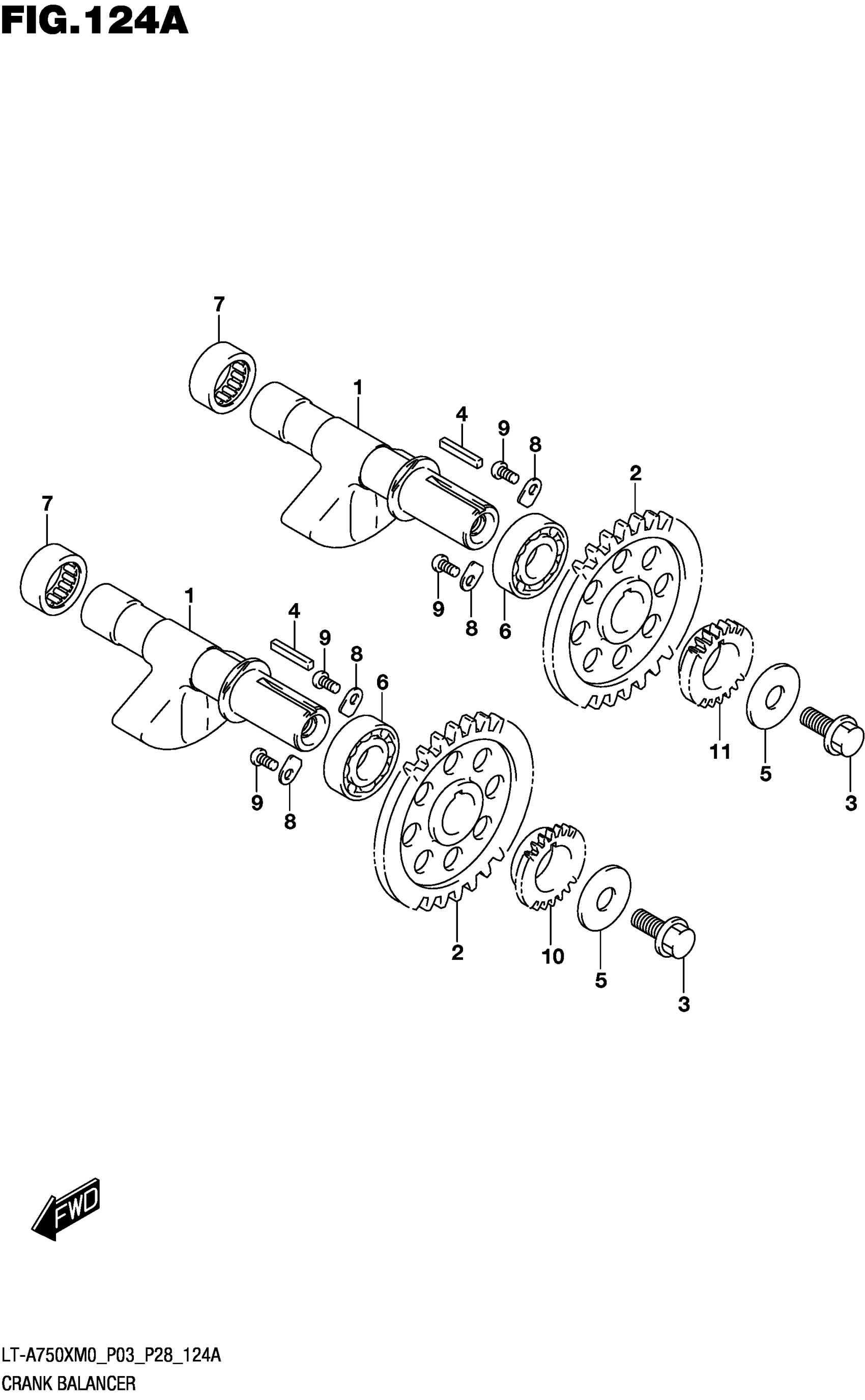 FIG.124A

7
1
4
9
8
2
7
9
8
6
1
4
9
8
6
11
5
3
9
8
2
10
5
3

FWD

LT-A750XM0_P03_P28_124A
CRANK BALANCER