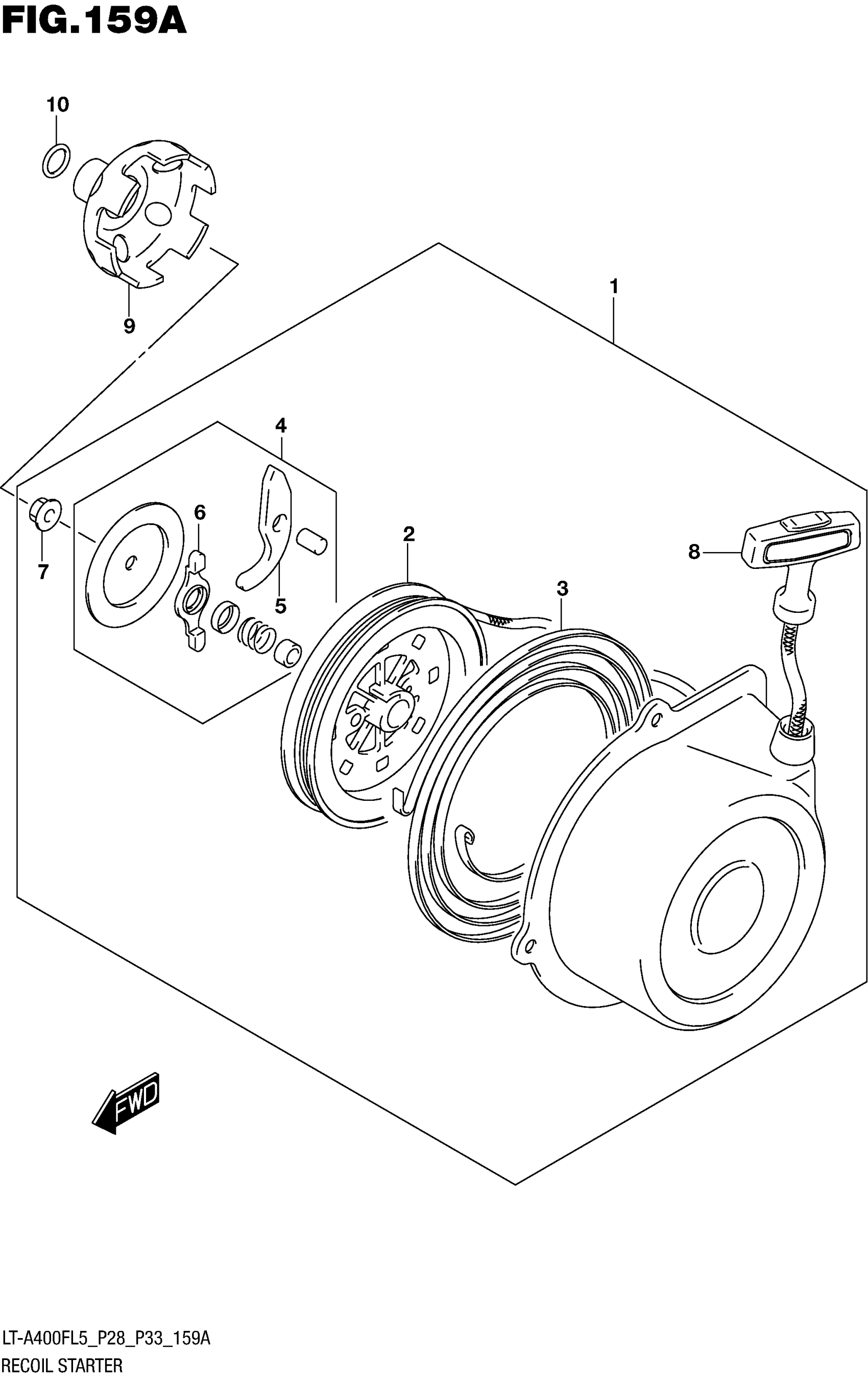 FIG.159A

10

9

1

4

6

7

5

2

3

8

FWD

LT-A400FL5_P28_P33_159A
RECOIL STARTER