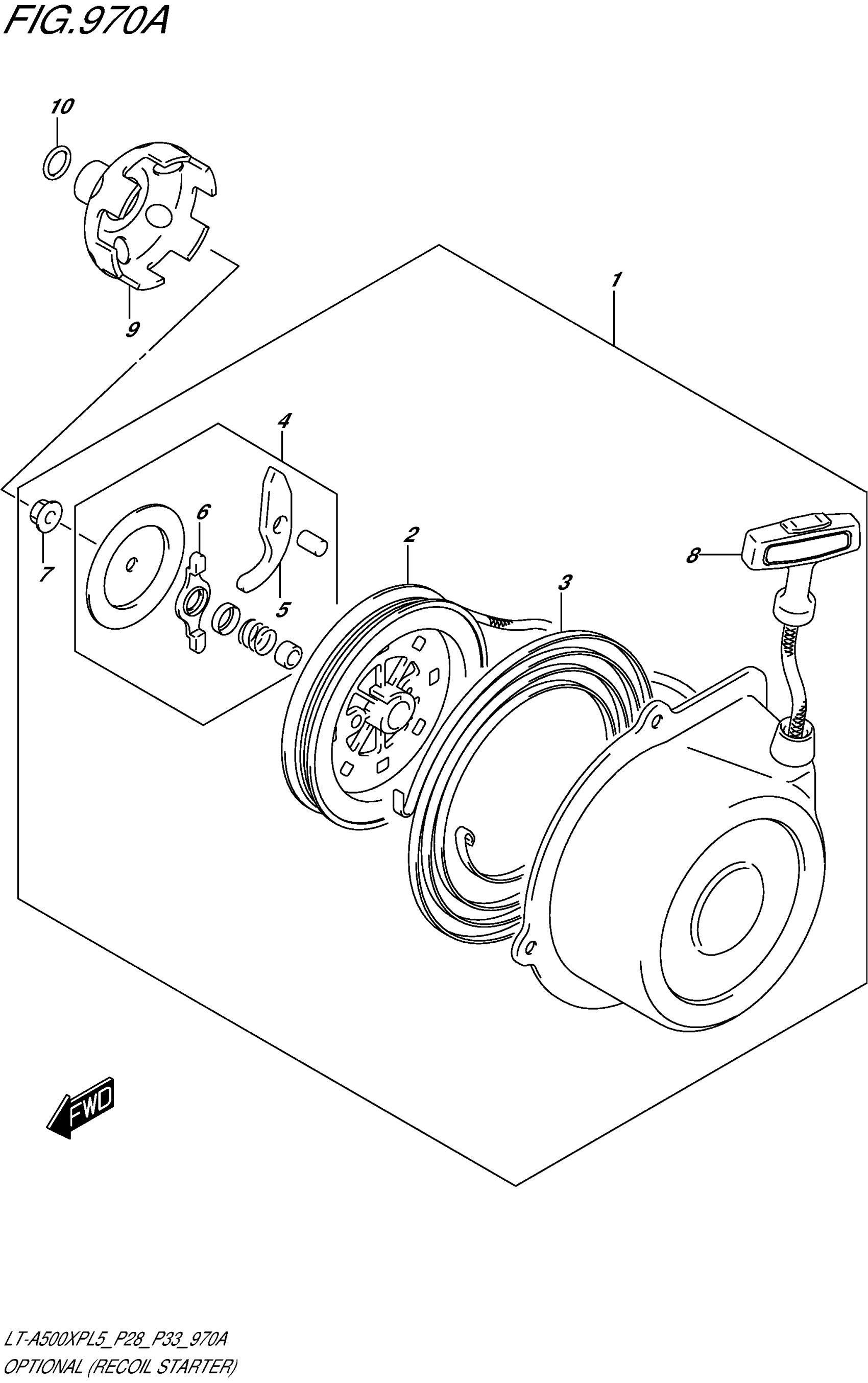 FIG.970A

10

9

1

4

6

7

5

2

3

8

FWD

LT-A500XPL5_P28_P33_970A
OPTIONAL (RECOIL STARTER)