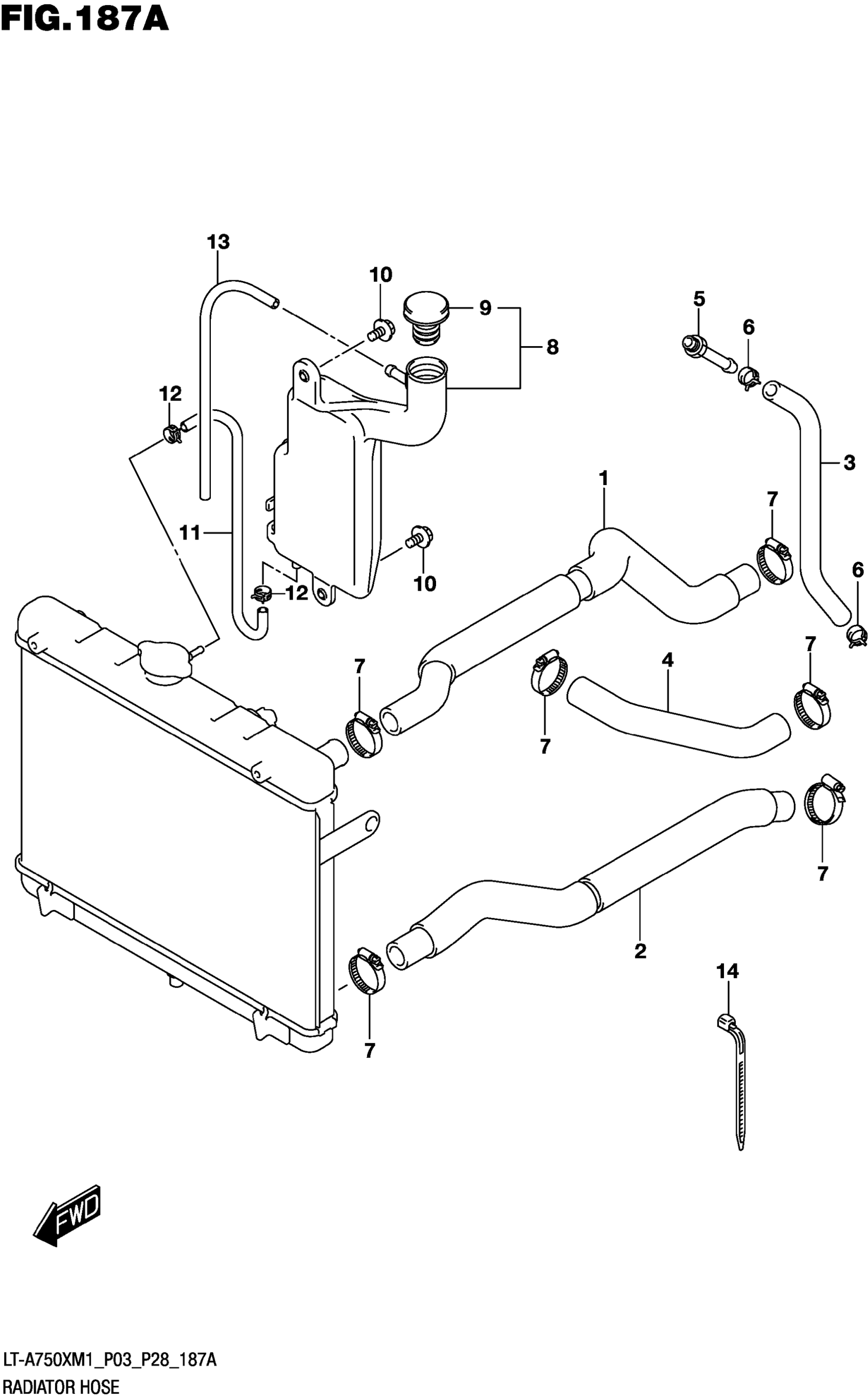 FIG.187A

13
10
9
8
5
6
12
3
1
7
11
10
12
6
7
7
4
7
7
7
2
14
7

FWD

LT-A750XM1_P03_P28_187A
RADIATOR HOSE