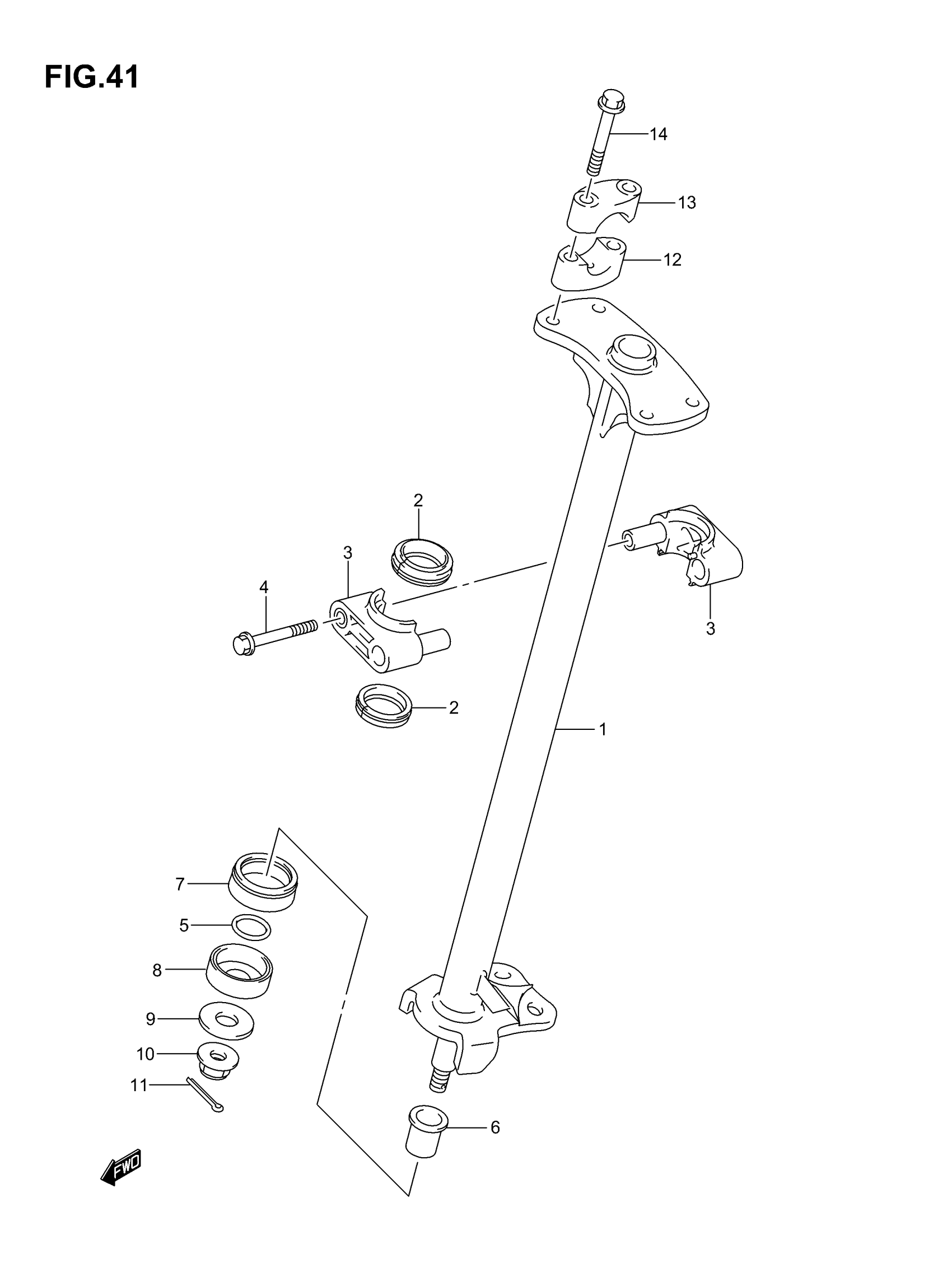 FIG.41

14
13
12
2
3
4
3
2
1
7
5
8
9
10
11
6
FWD