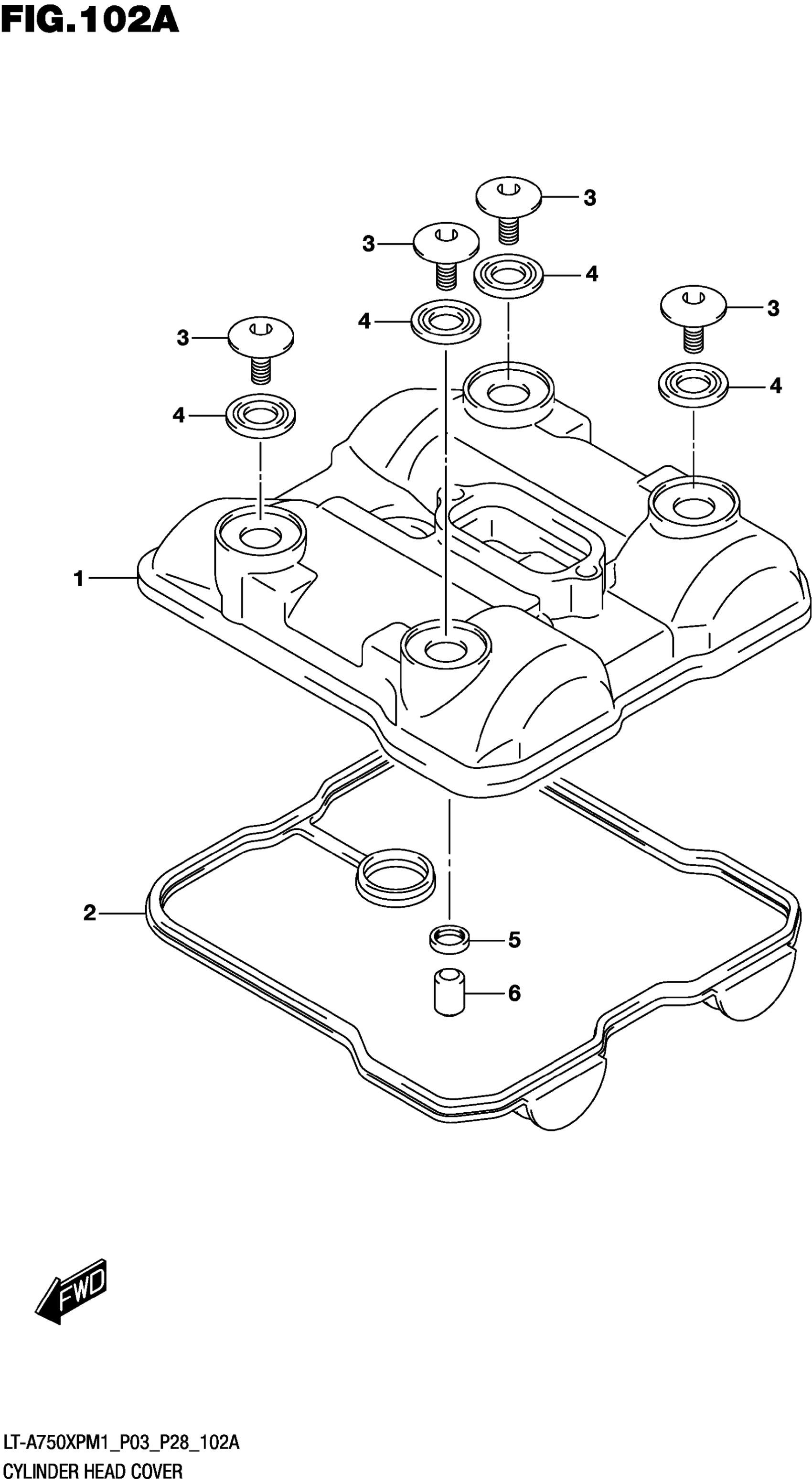 FIG.102A

3
3
4
4
3
3
4
4
1
2
5
6

FWD

LT-A750XPM1_P03_P28_102A
CYLINDER HEAD COVER