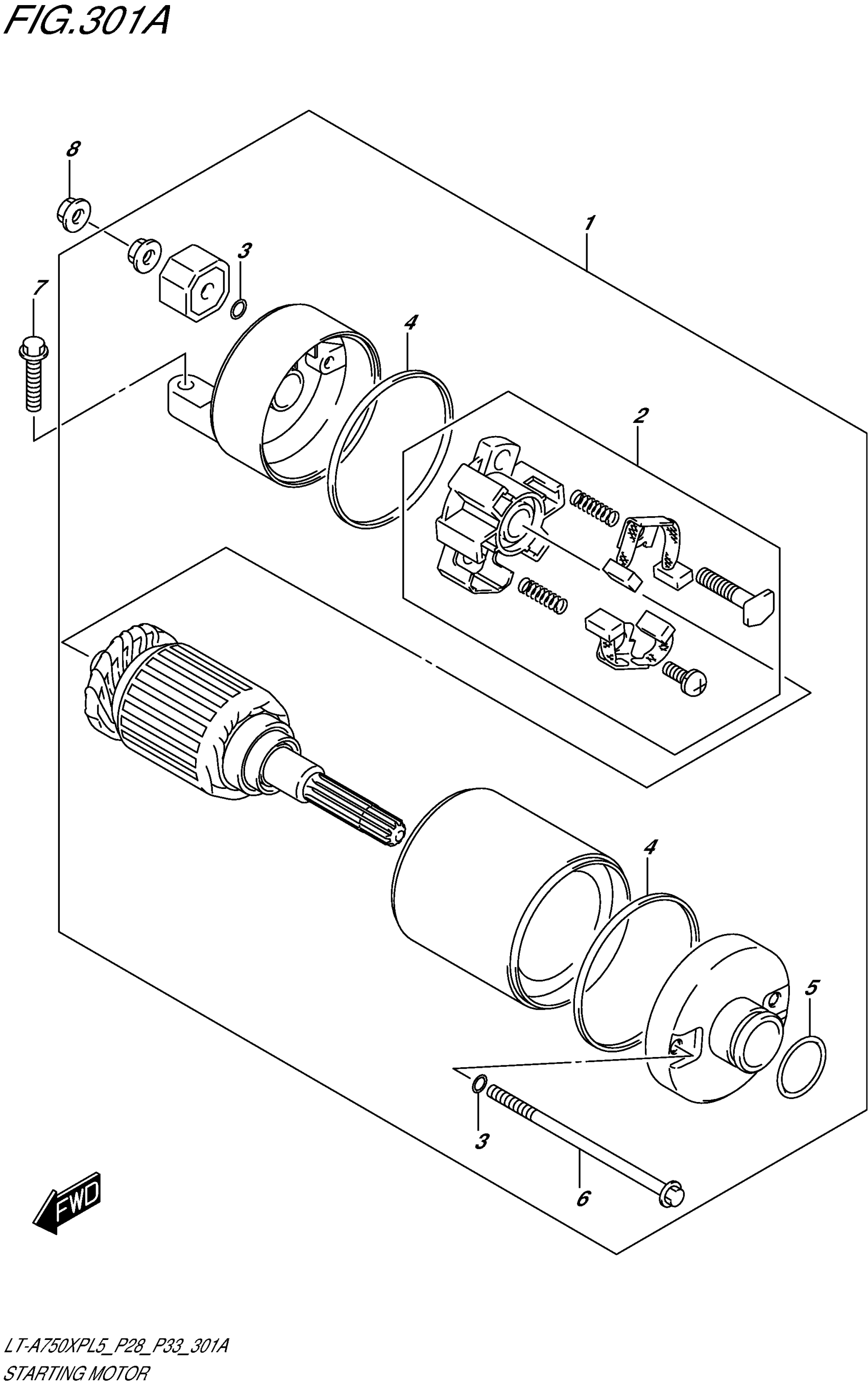 FIG.301A

8

1

3

7

4

2

4

5

3

6

FWD

LT-A750XPL5_P28_P33_301A
STARTING MOTOR