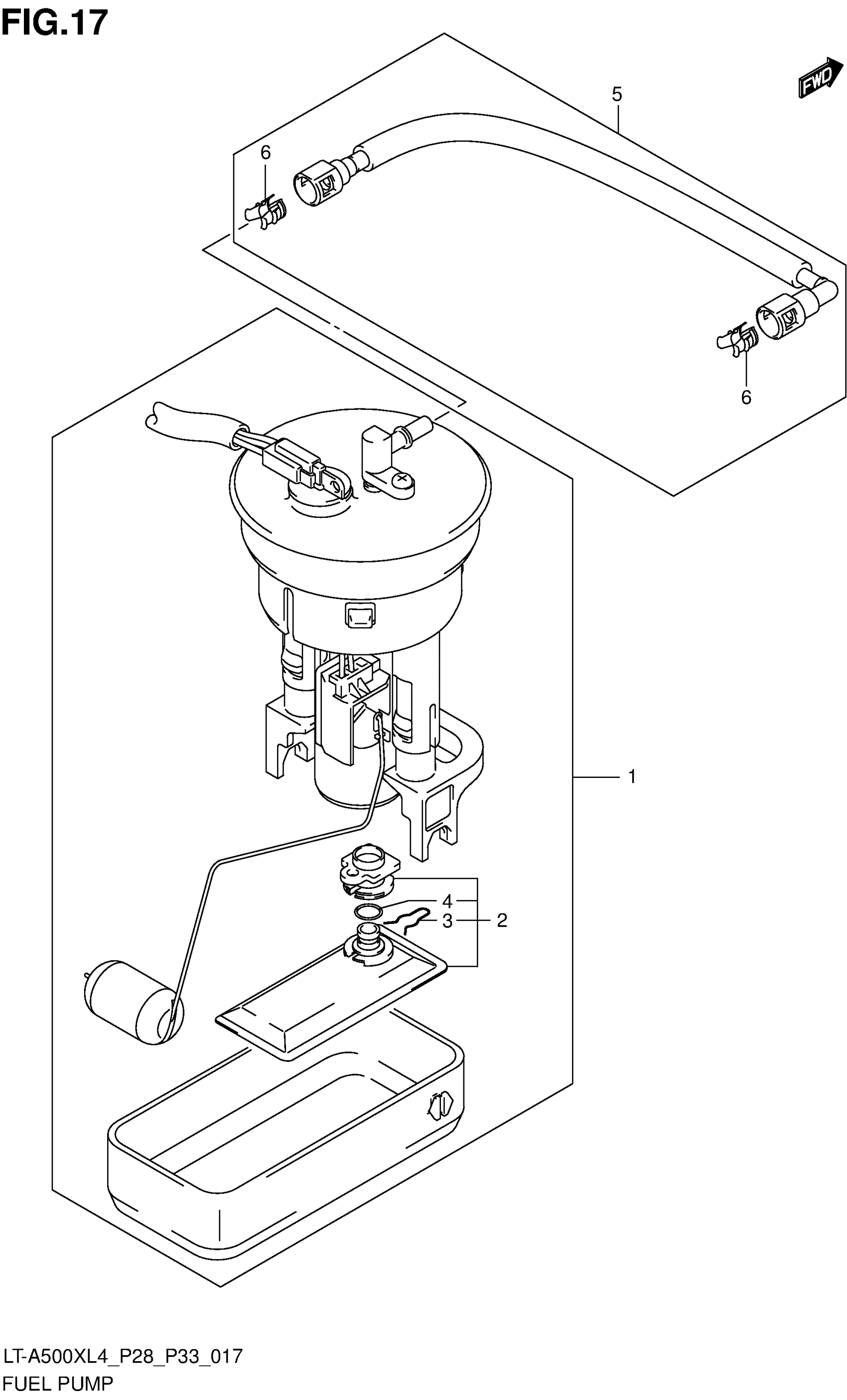 FIG.17

FWD

5

6

6

1

4

3

2

LT-A500XL4_P28_P33_017

FUEL PUMP