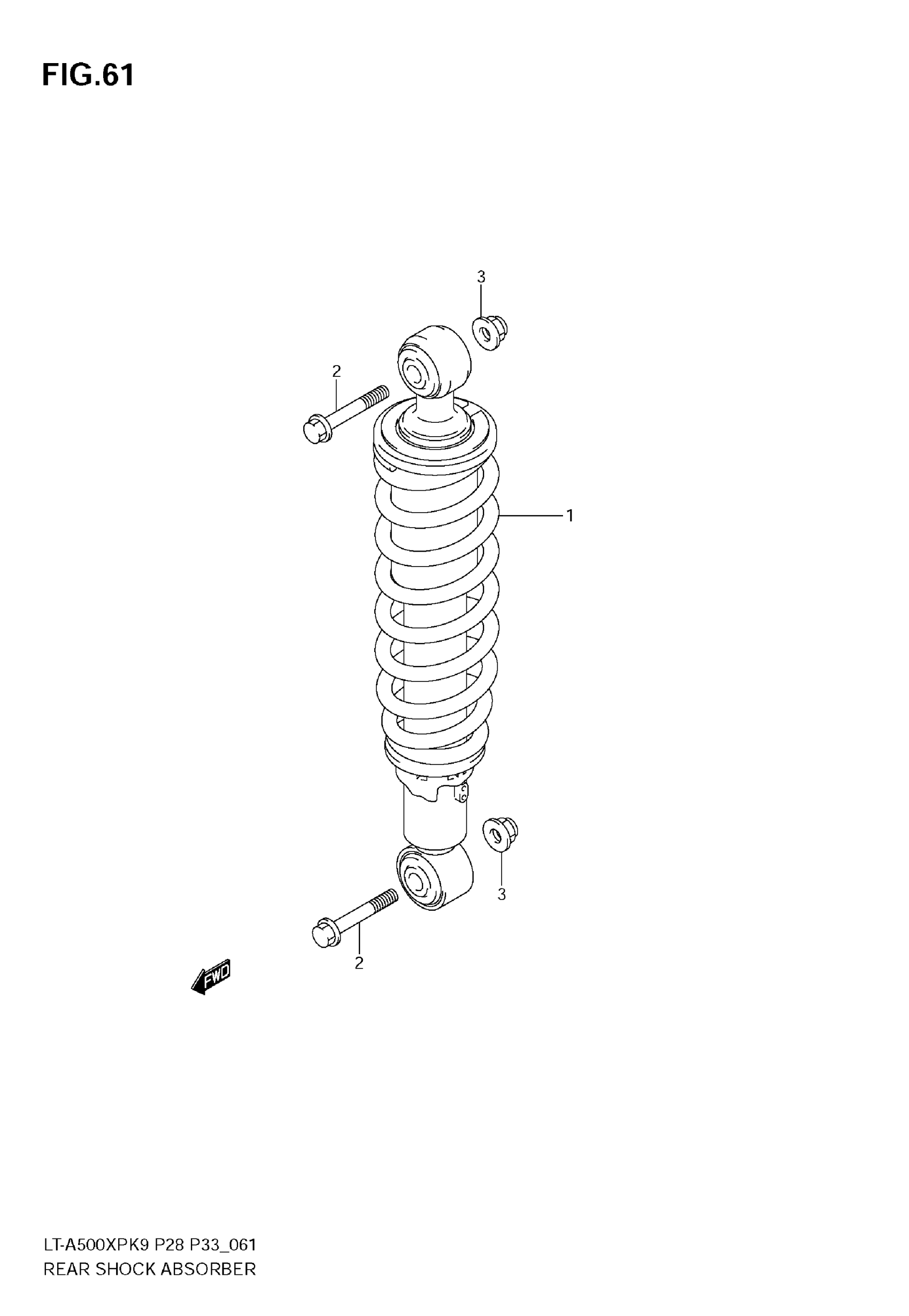 FIG.61

3

2

1

3

2

FWD

LT-A500XPK9 P28 P33_061
REAR SHOCK ABSORBER