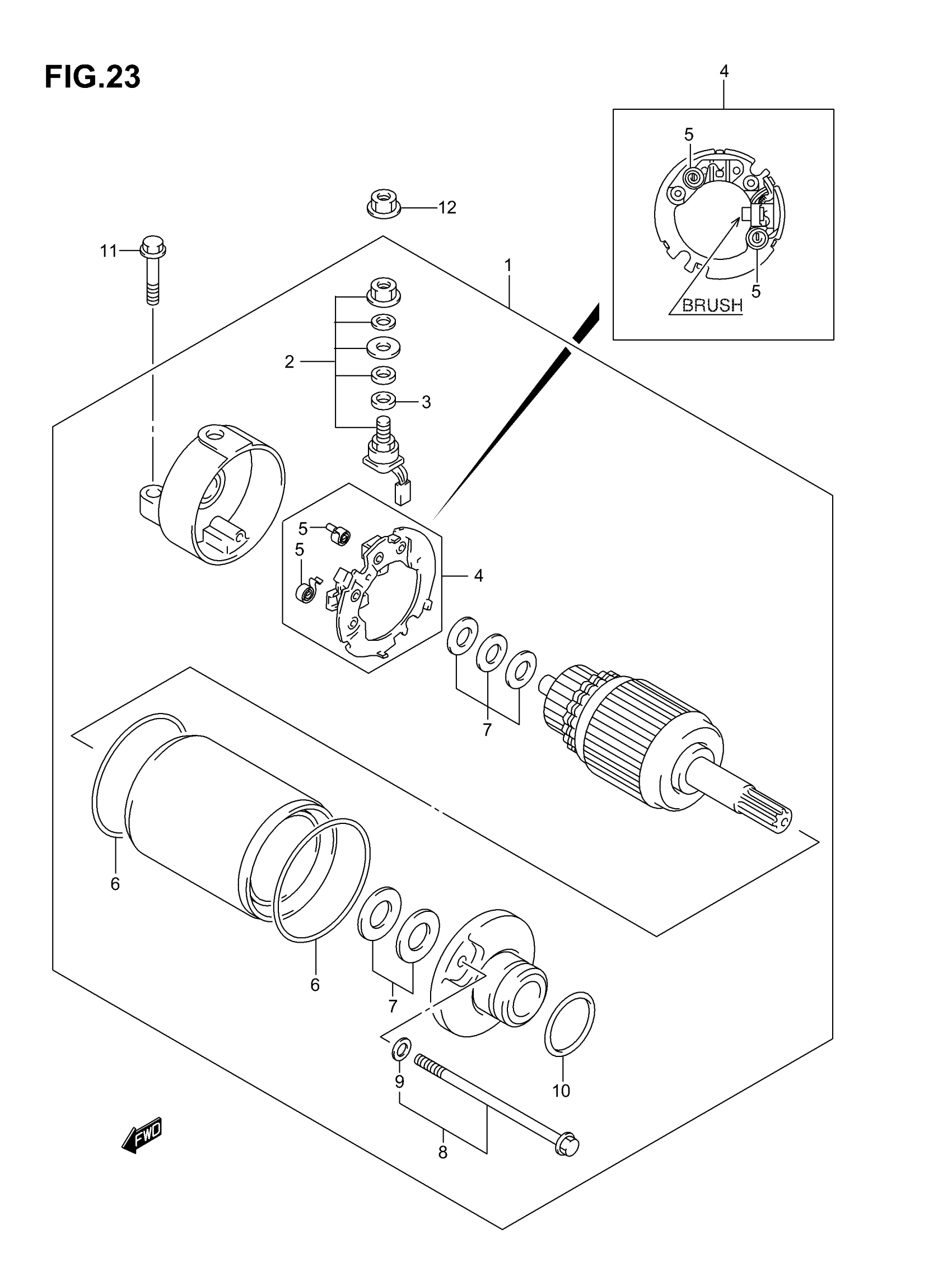 FIG.23

4
5
5
BRUSH

12
11
1
2
3
5
5
4
7
6
6
7
9
10
8
FWD