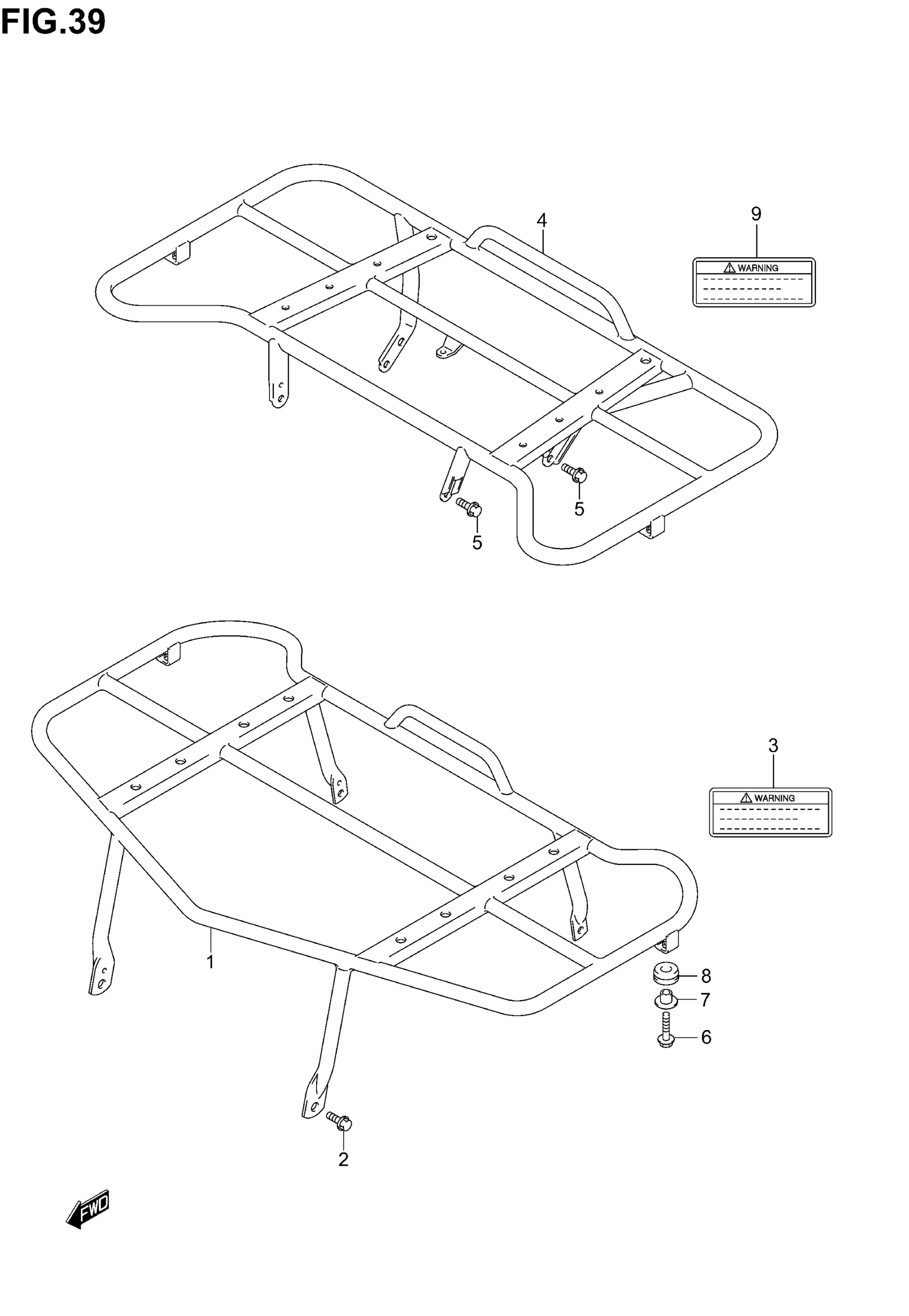 FIG.39

4

9

WARNING

5

5

3

WARNING

1

8

7

6

2

FWD