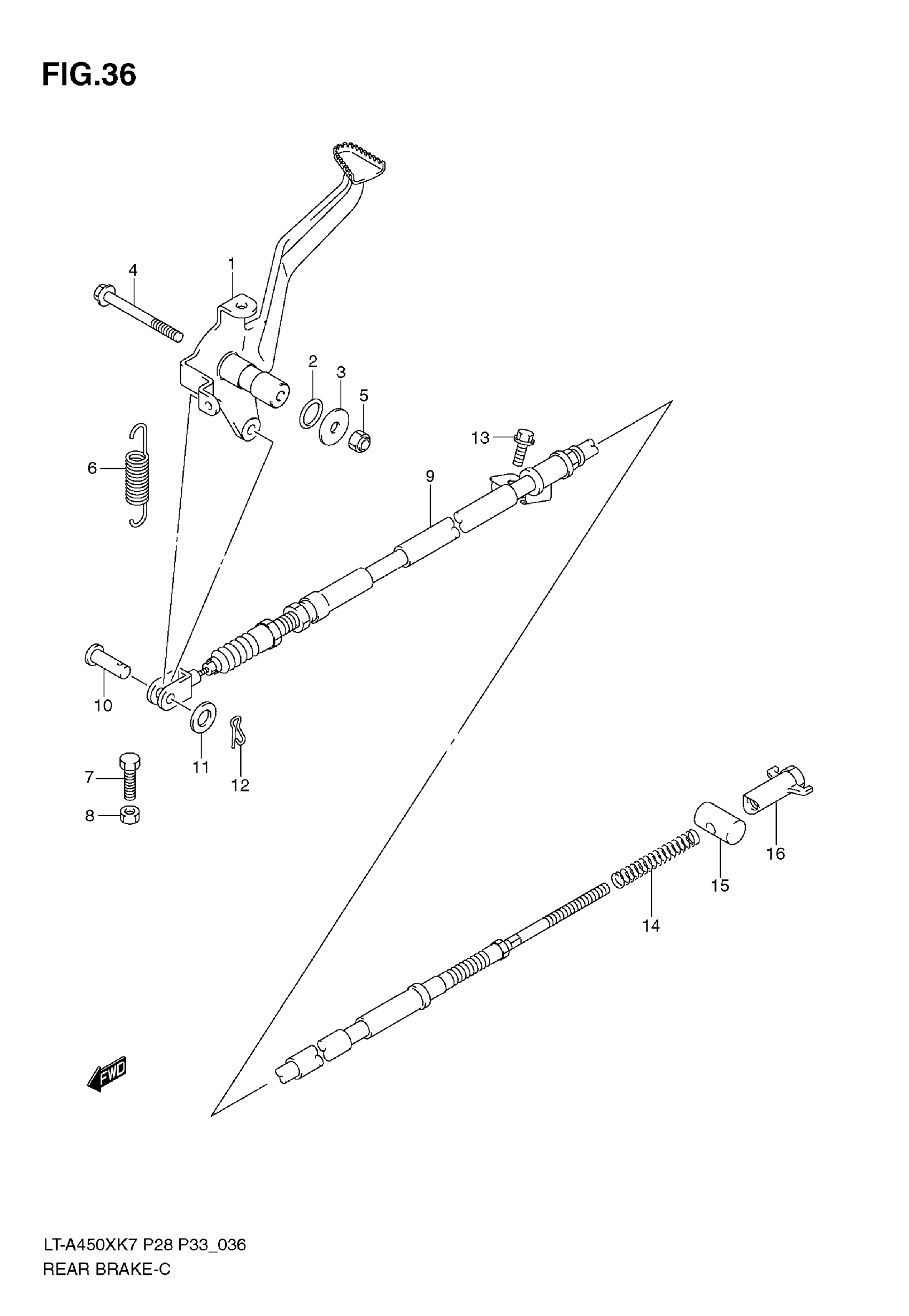 FIG.36

4
1
2
3
5
13
6
9
10
11
12
7
8
16
15
14
FWD

LT-A450XK7 P28 P33_036
REAR BRAKE-C