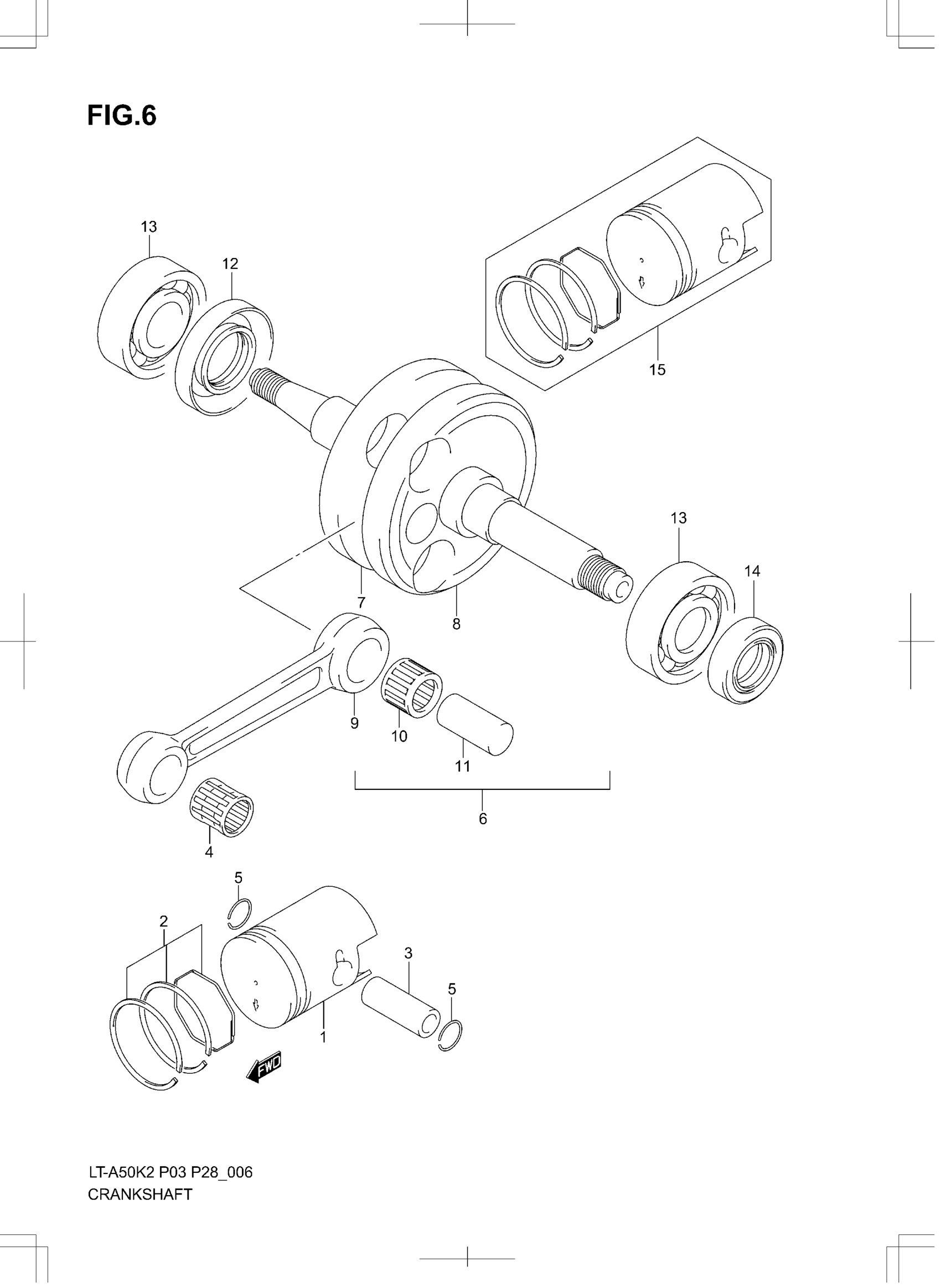 FIG.6

13
12
15
13
14
7
8
9
10
11
6
4
5
2
3
5
1
FWD

LT-A50K2 P03 P28_006
CRANKSHAFT