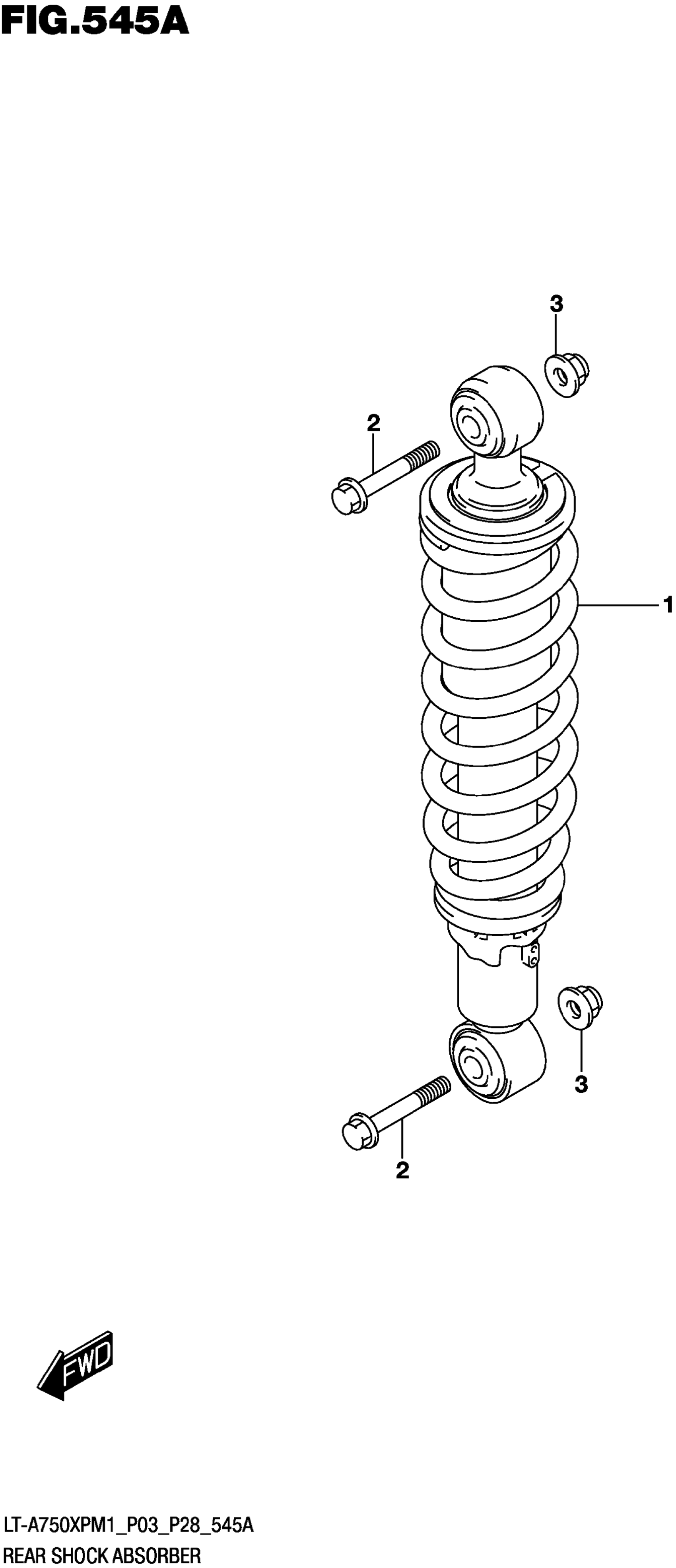 FIG.545A

3

2

1

3

2

FWD

LT-A750XPM1_P03_P28_545A
REAR SHOCK ABSORBER