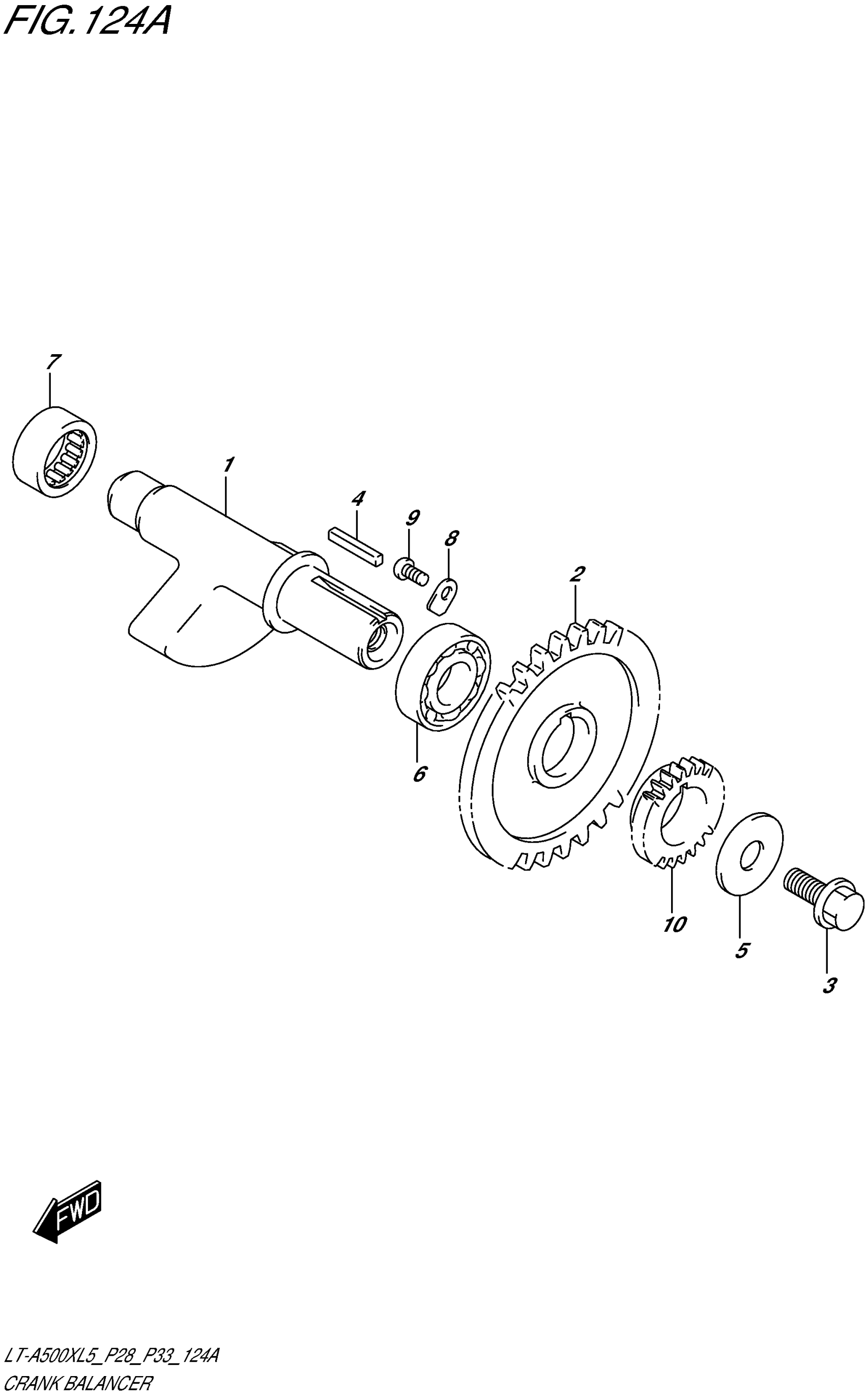 FIG. 124A

7

1

4

9

8

2

6

10

5

3

FWD

LT-A500XL5_P28_P33_124A
CRANK BALANCER