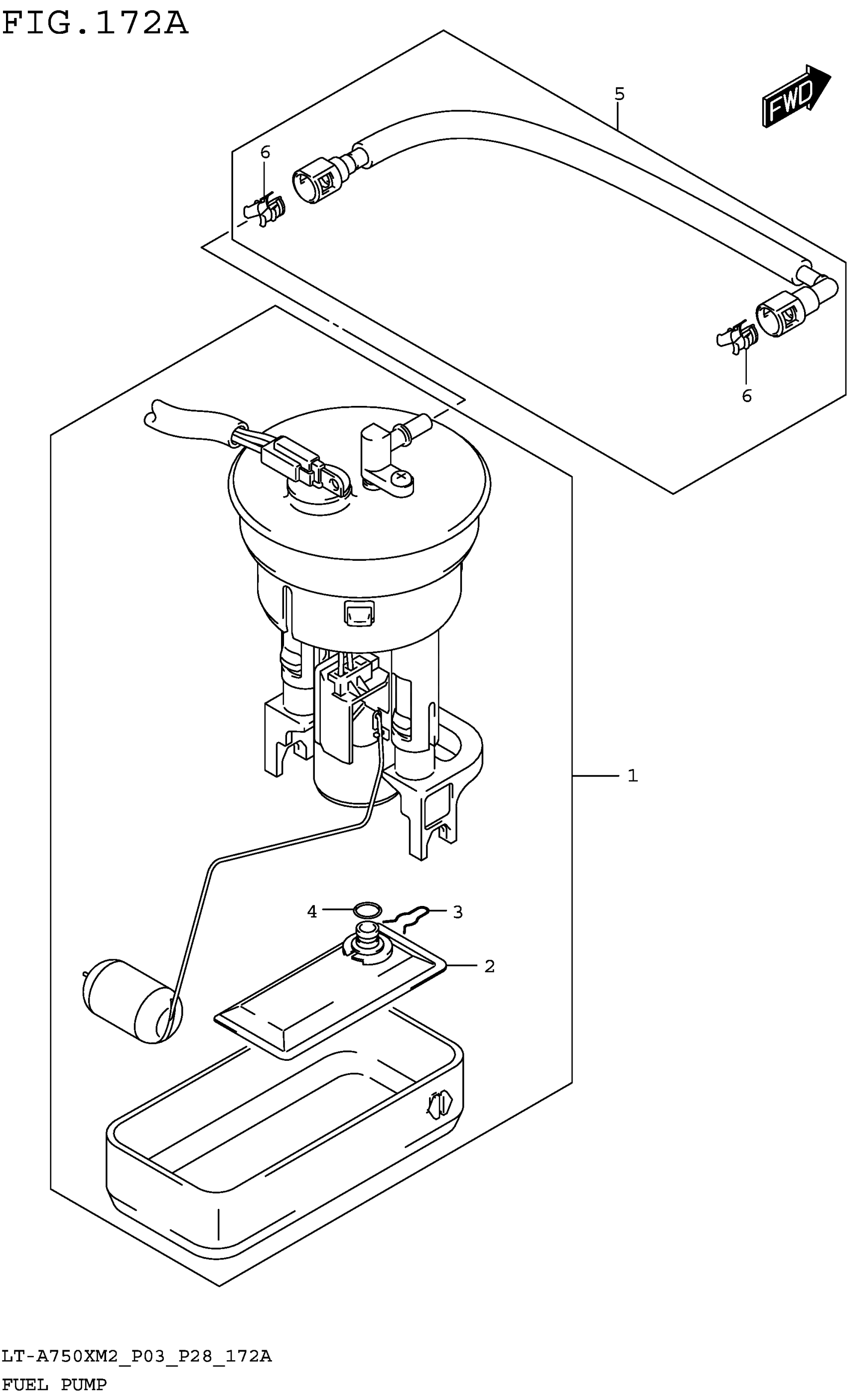 FIG.172A

FWD

5

6

6

1

4

3

2

LT-A750XM2_P03_P28_172A

FUEL PUMP