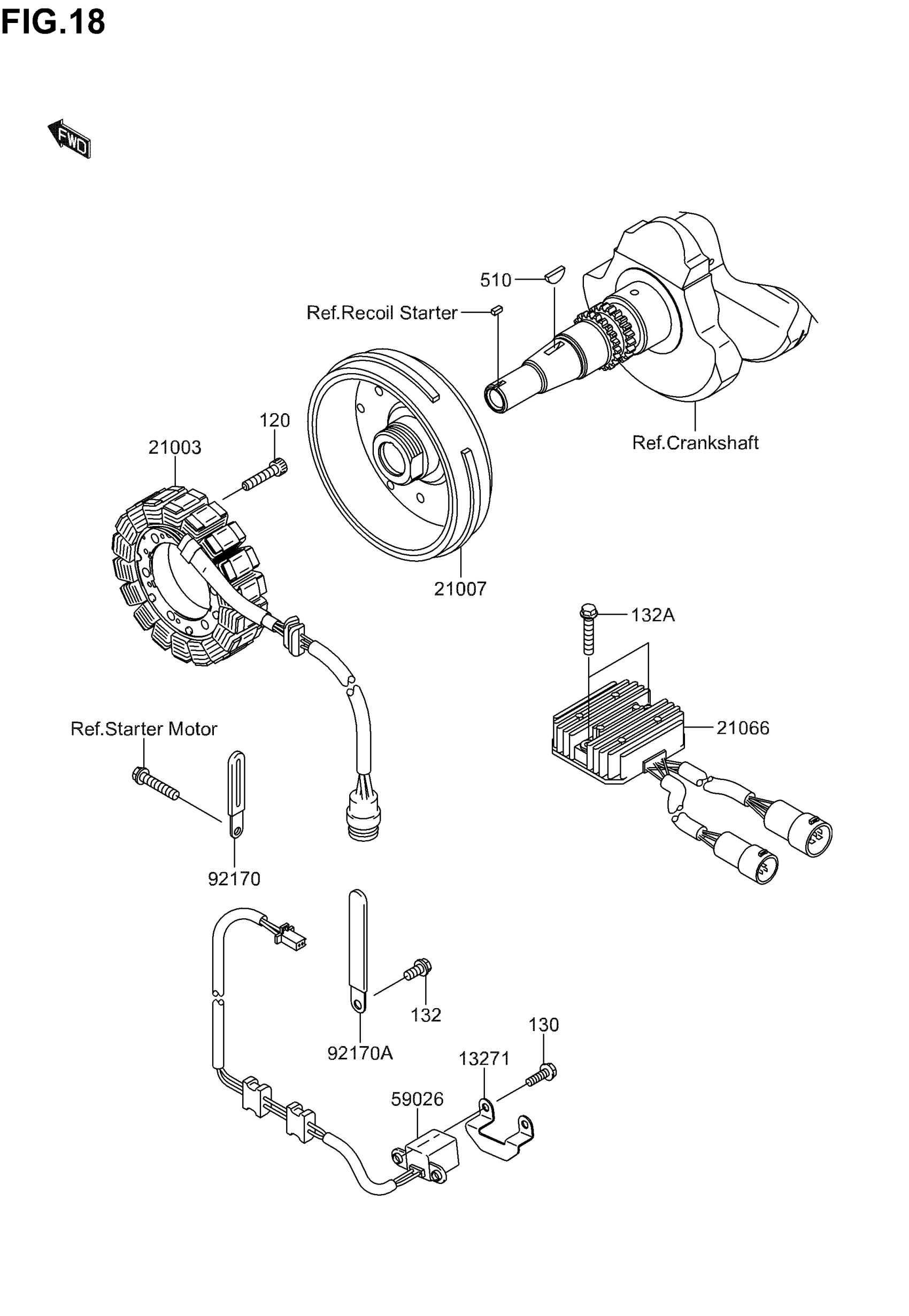 FIG.18

FWD

510

Ref.Recoil Starter

120

21003

Ref.Crankshaft

21007

132A

21066

Ref.Starter Motor

92170

132

92170A

130

13271

59026