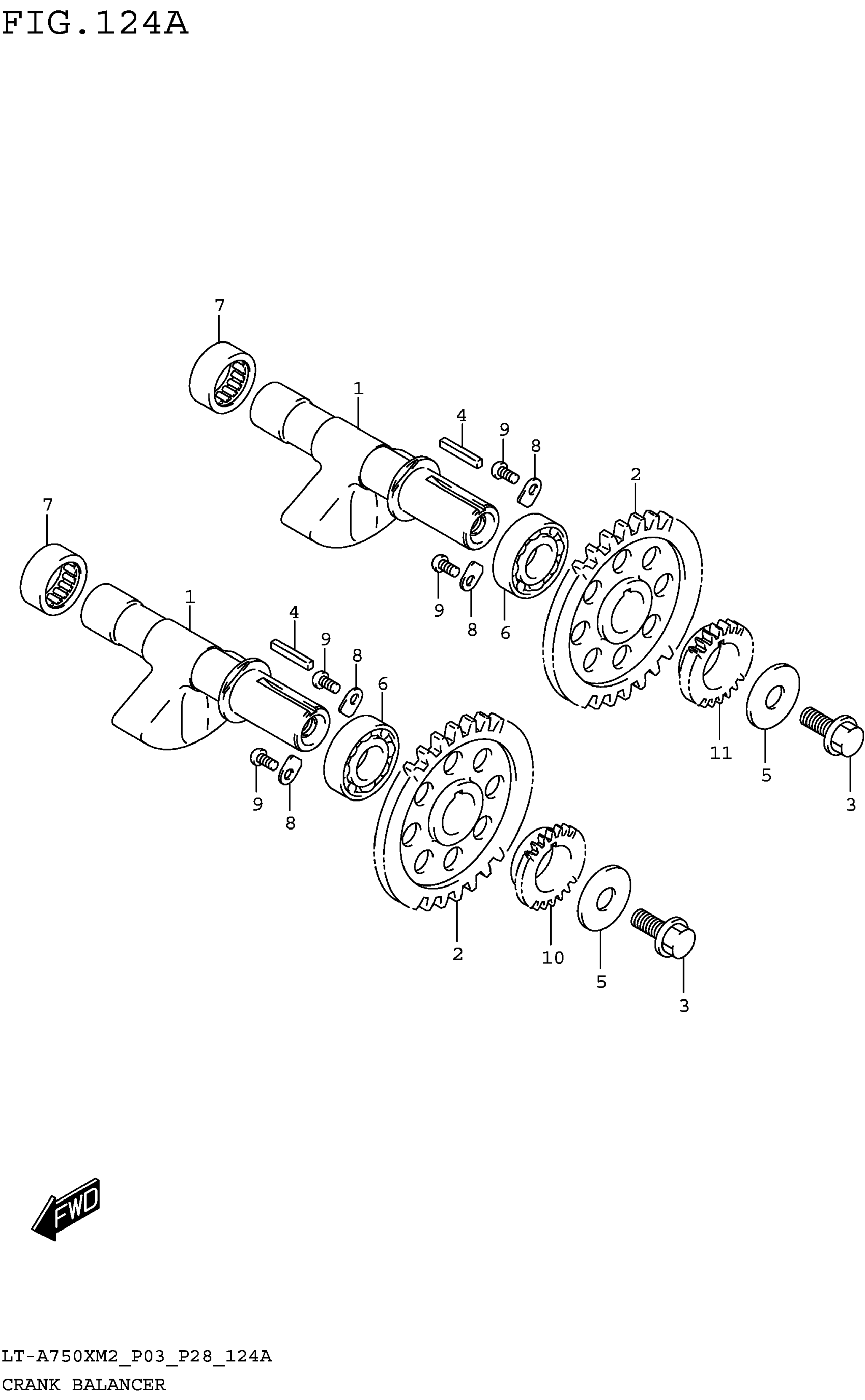 FIG.124A

7
1
4
9
8
2
7
9
8
6
1
4
9
8
6
11
5
3
9
8
2
10
5
3

FWD

LT-A750XM2_P03_P28_124A
CRANK BALANCER