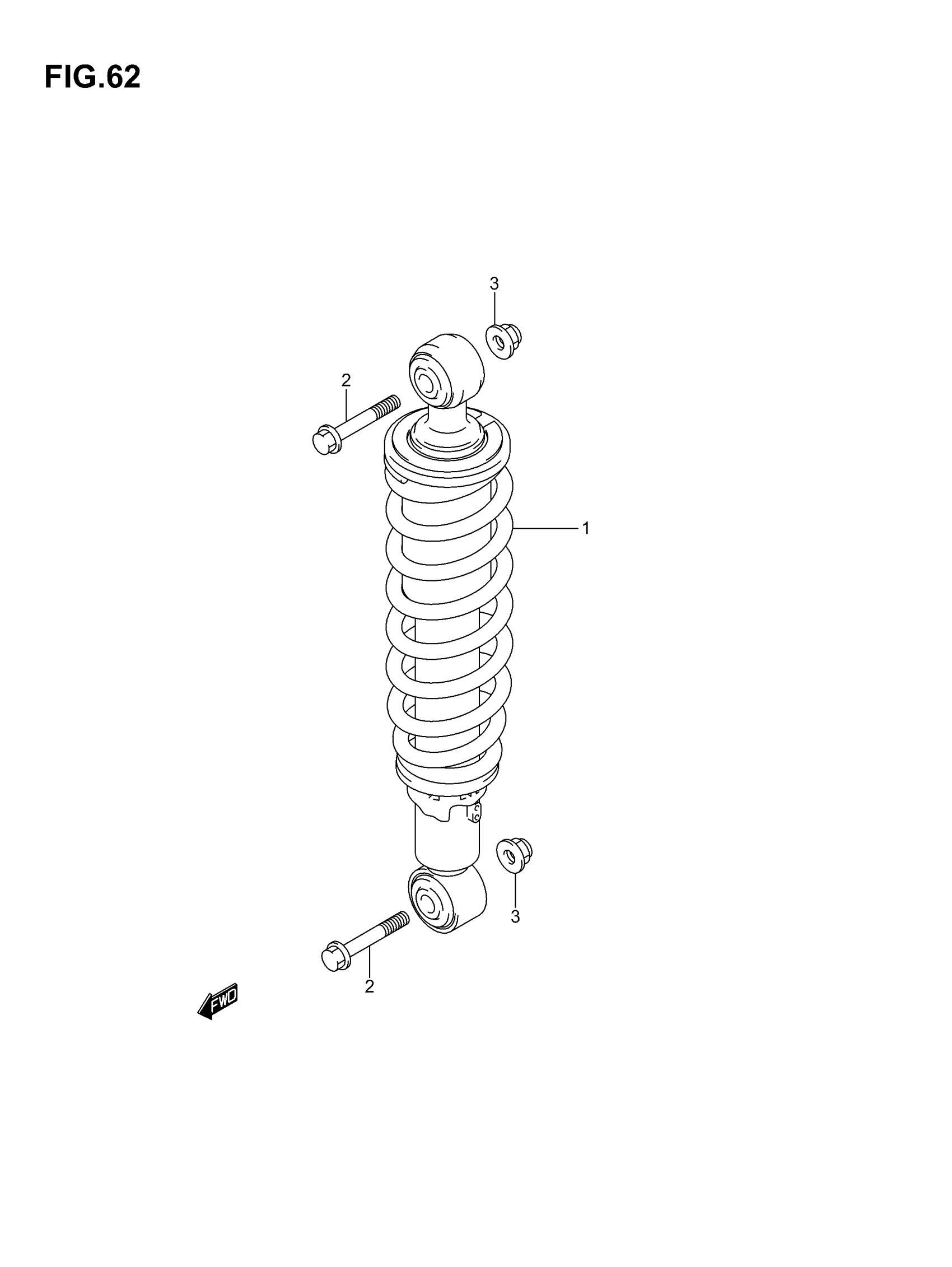 FIG.62

3

2

1

3

2

FWD