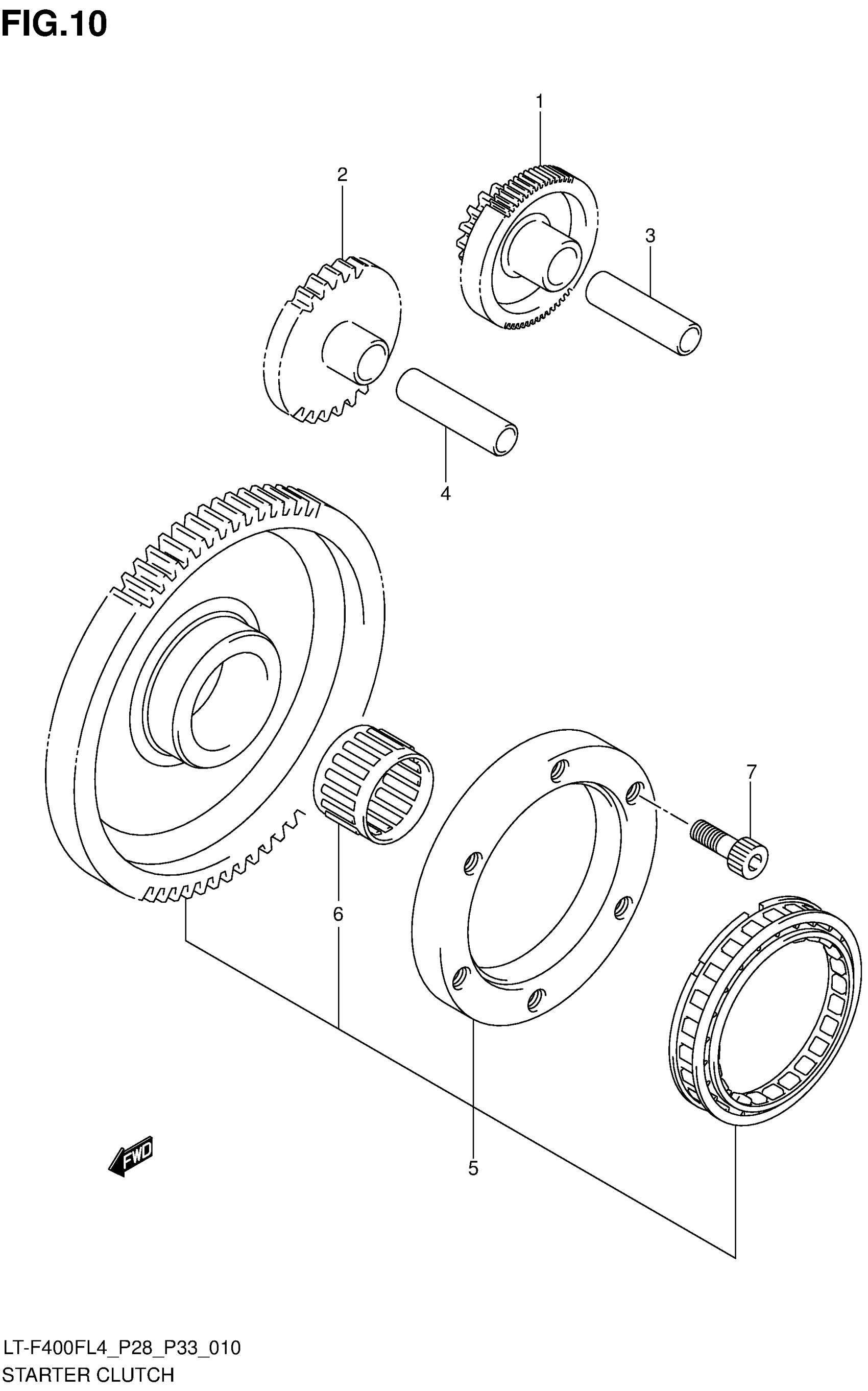 FIG.10

1

2

3

4

7

6

5

FWD

LT-F400FL4_P28_P33_010
STARTER CLUTCH