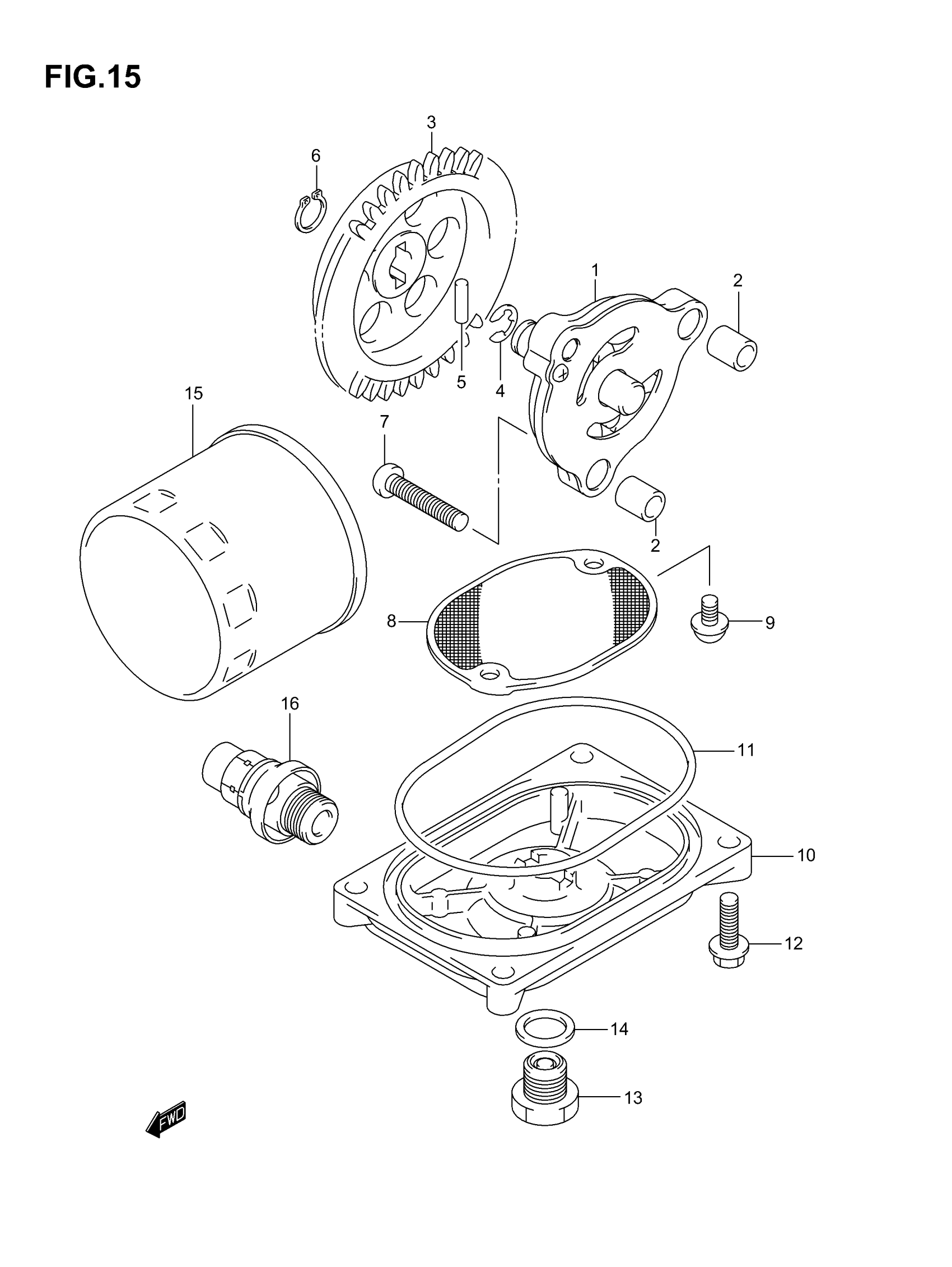 FIG.15

3
6
1
2
5
4
15
7
2
8
9
16
11
10
12
14
13
FWD