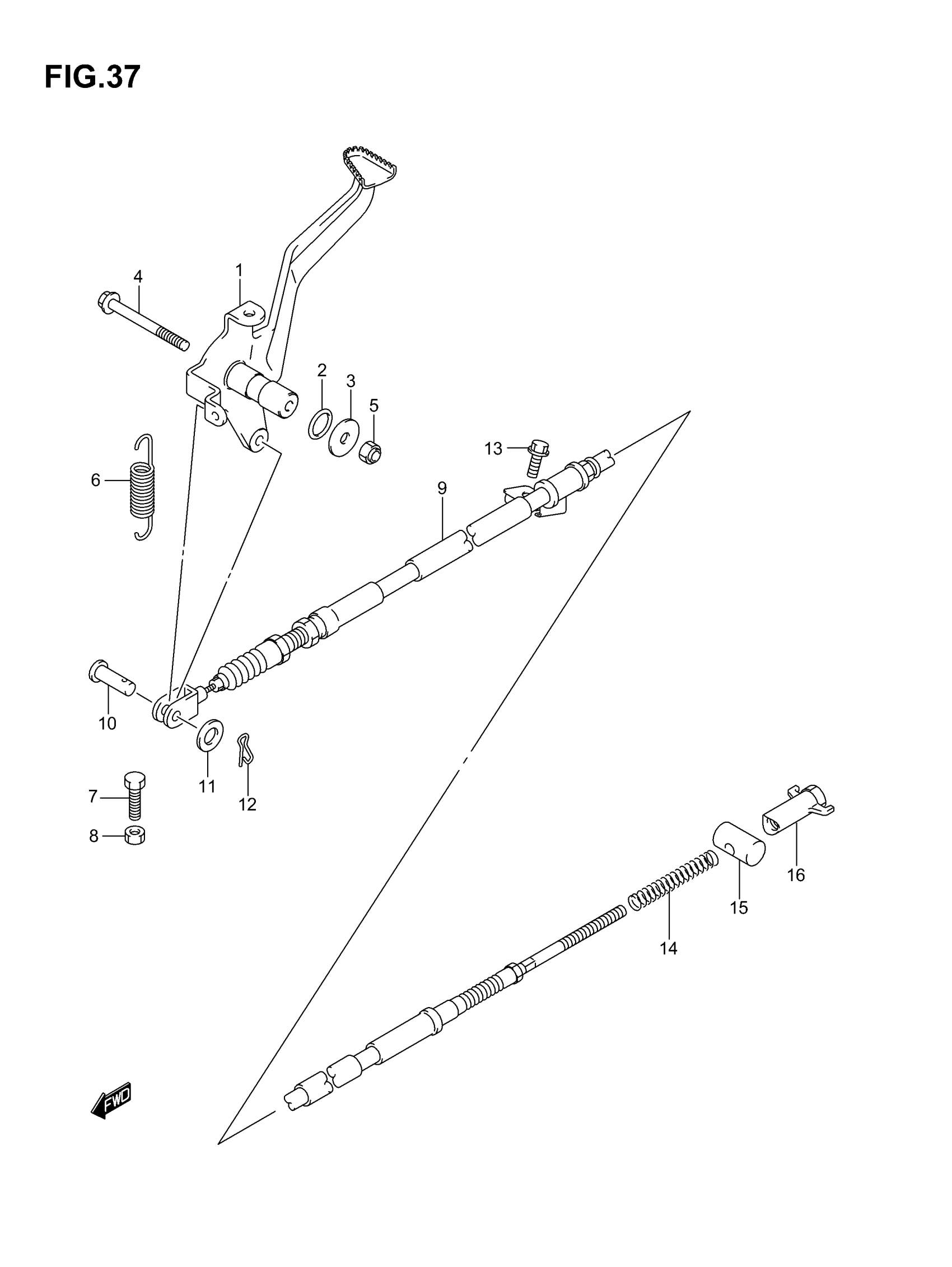 FIG.37

4
1
2
3
5
13
6
9
10
11
12
7
8
16
15
14
FWD