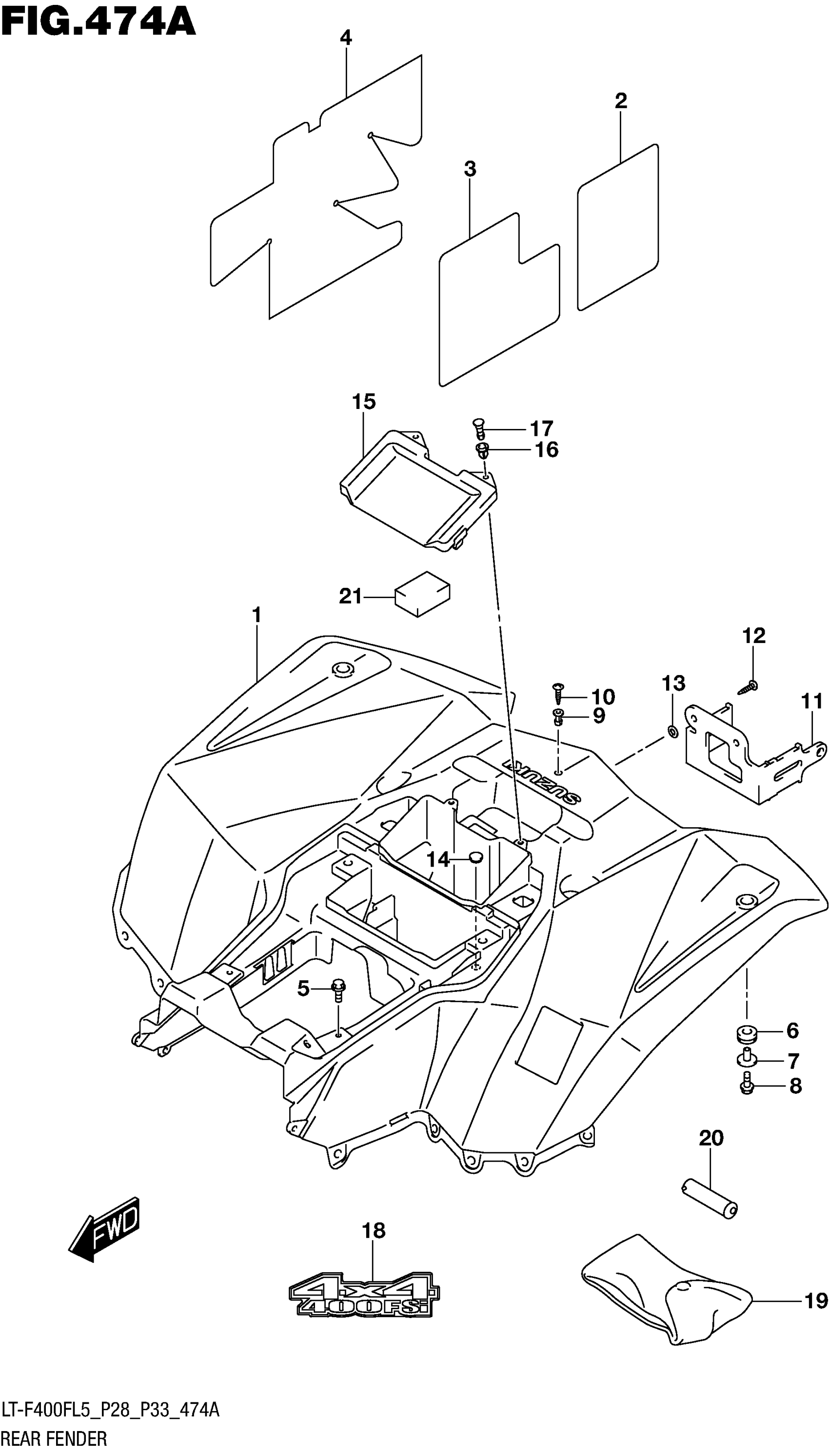 FIG.474A

4

2

3

15

17

16

21

1

12

13

11

10

9

SUZUKI

14

5

6

7

8

20

FWD

18

4x4 400FSi

19

LT-F400FL5_P28_P33_474A
REAR FENDER