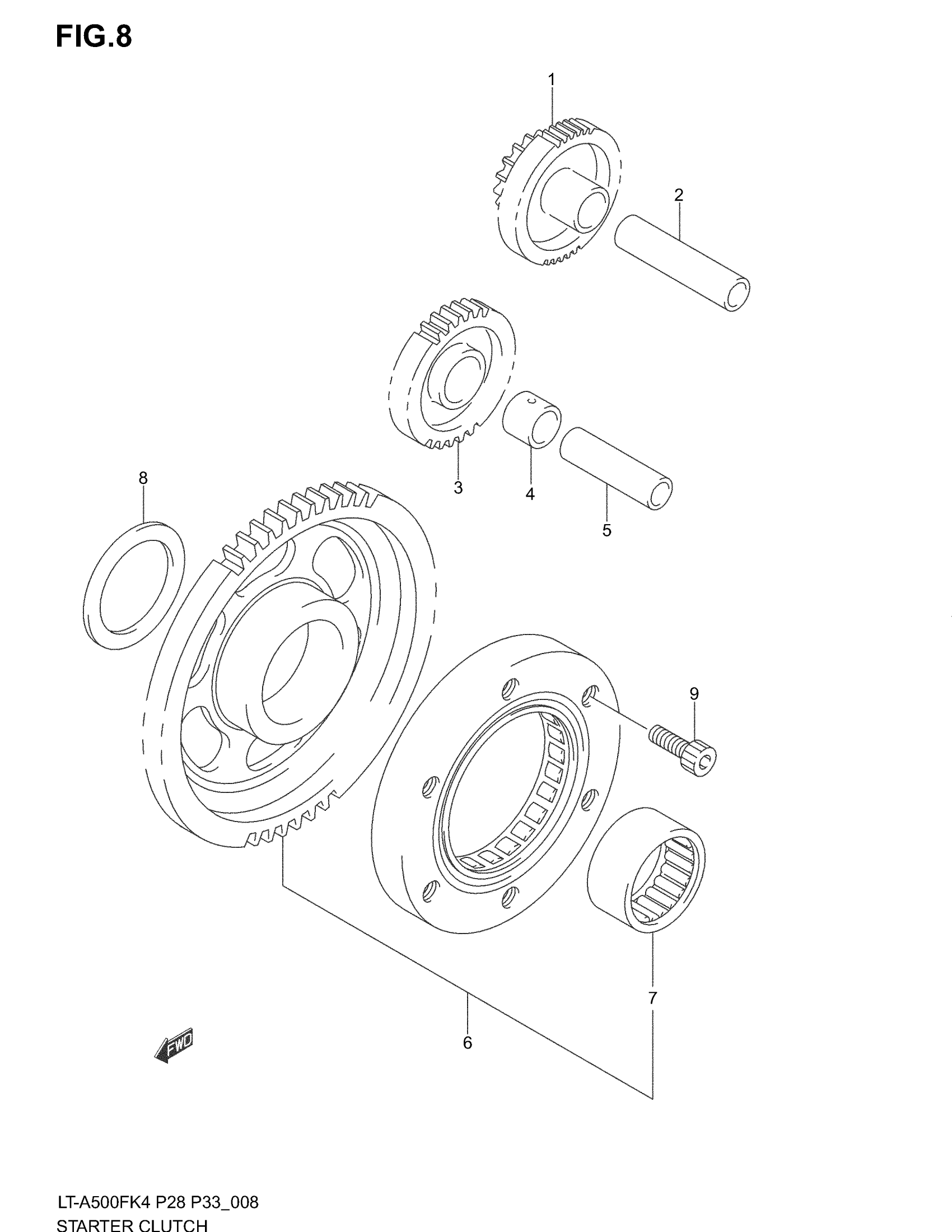 FIG.8

1

2

3

4

5

8

9

6

7

FWD

LT-A500FK4 P28 P33_008
STARTER CLUTCH