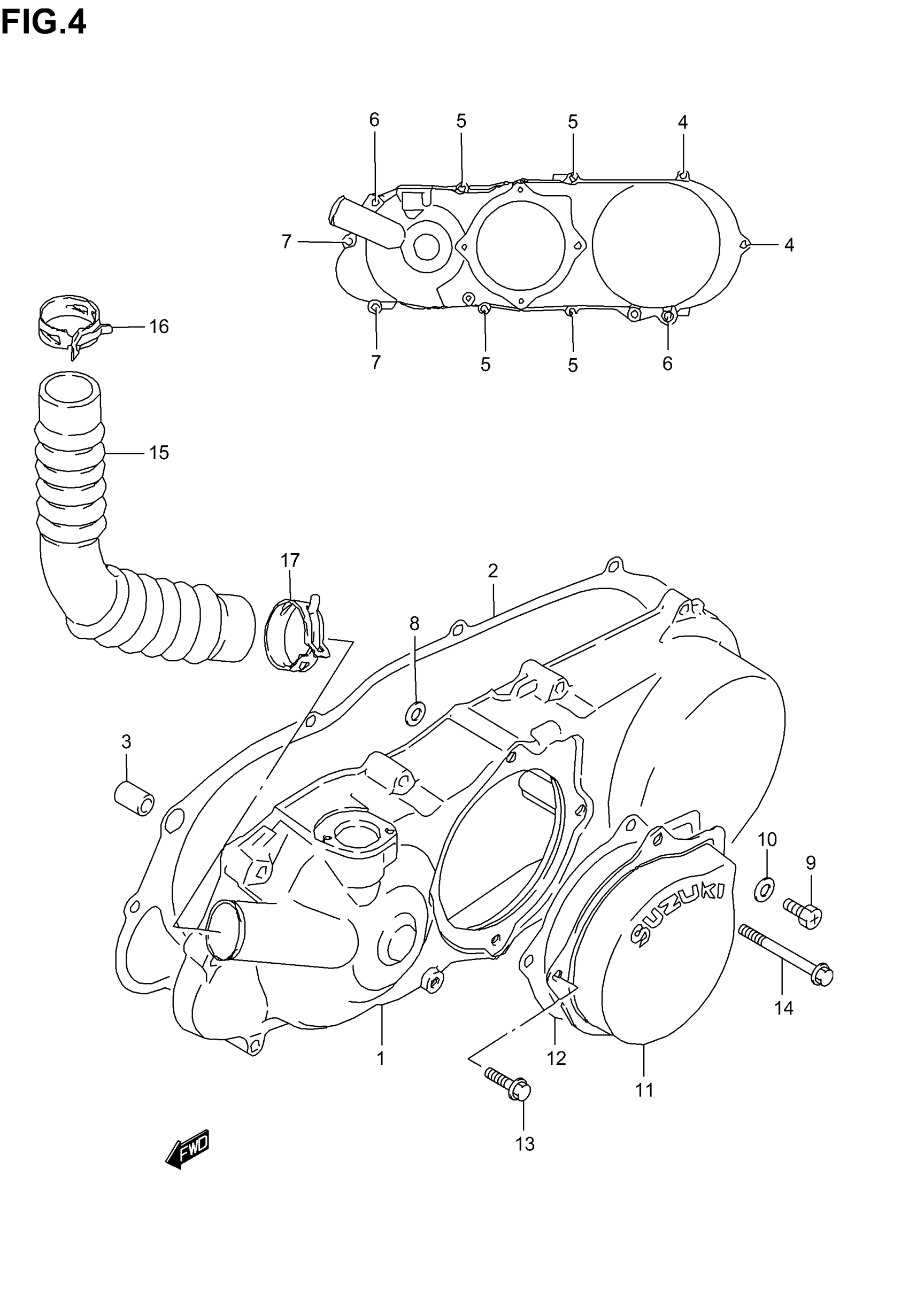 FIG.4

6
5
5
4
7
4
7
5
5
6
16
15
17
2
8
3
10
9
SUZUKI
14
1
12
11
13
FWD