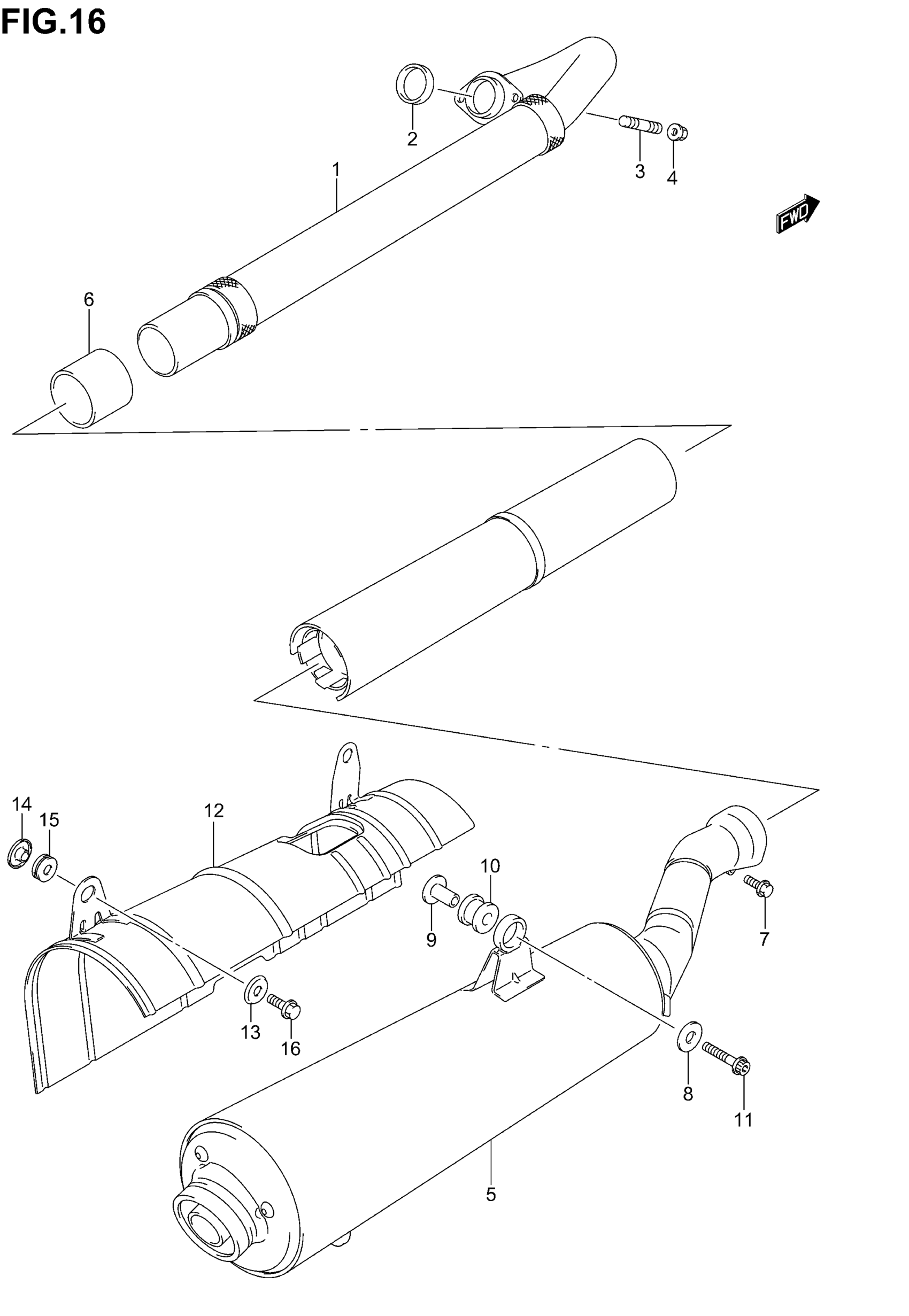 FIG.16

2
1
3
4
FWD
6
14
15
12
10
9
7
13
16
8
11
5