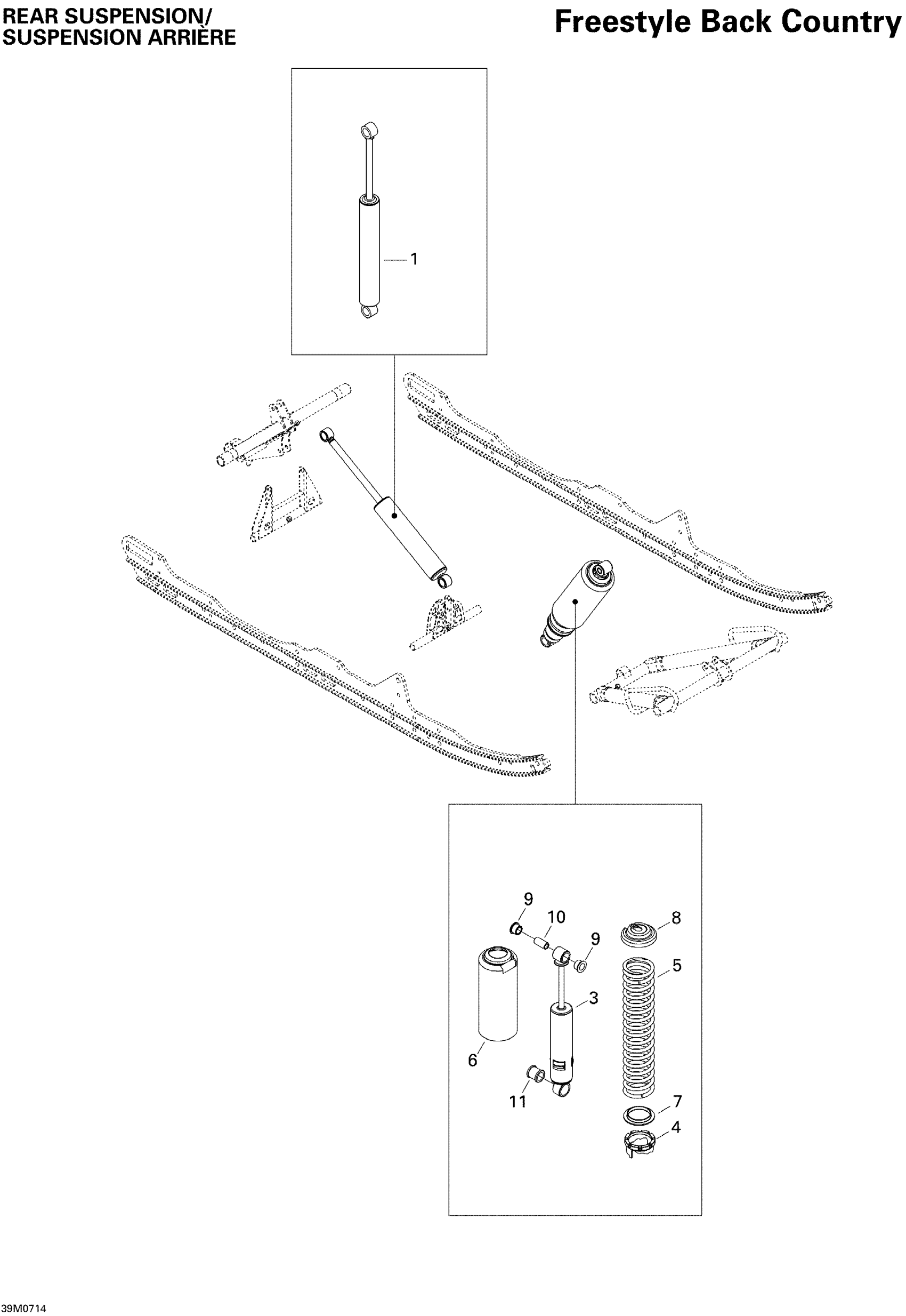 REAR SUSPENSION/
SUSPENSION ARRIÈRE

Freestyle Back Country

1

9
10
9
8
5
3
6
11
7
4

39M0714