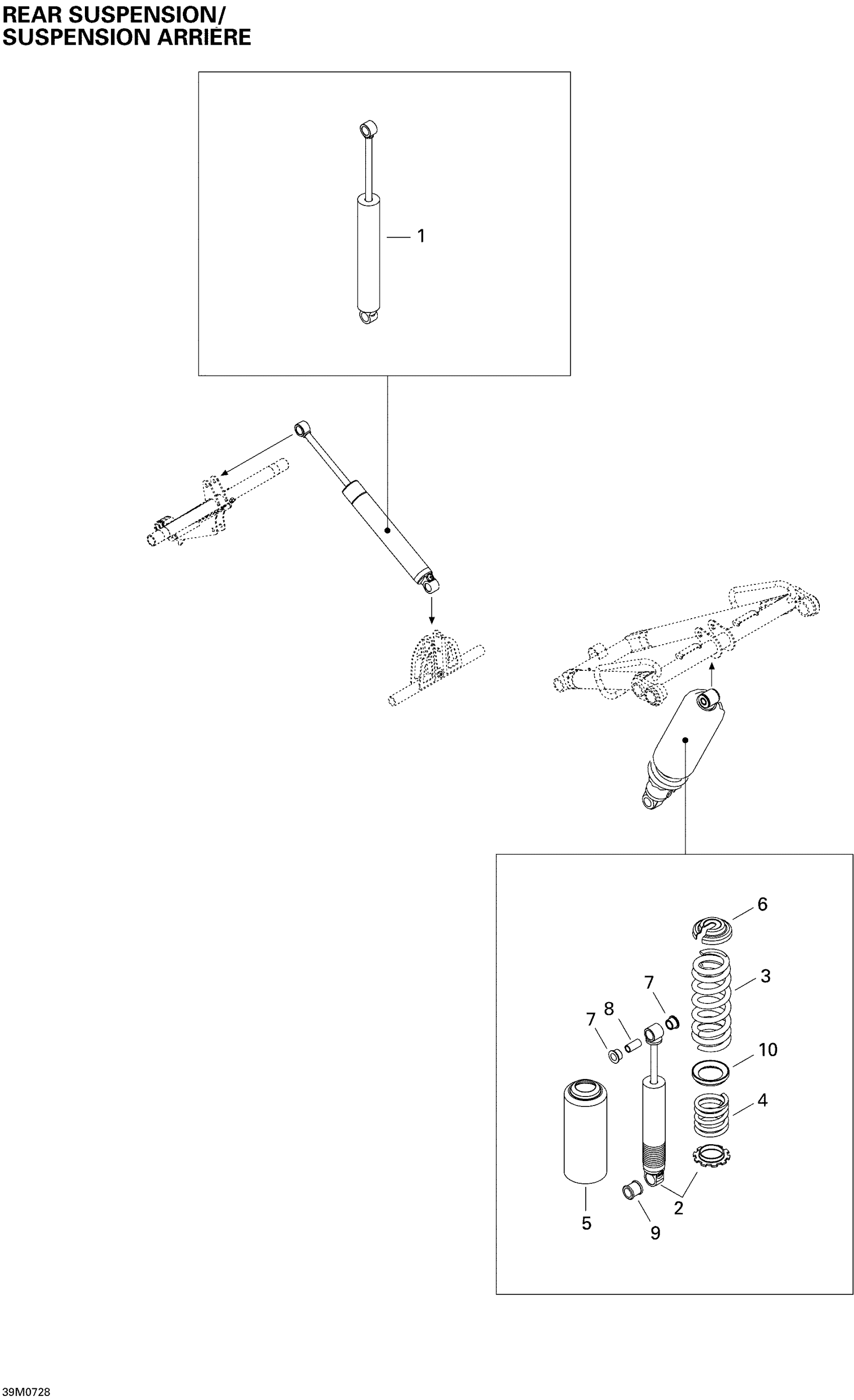 REAR SUSPENSION/
SUSPENSION ARRIÈRE

1

6
3
7
8
7
10
4
5
9
2

39M0728