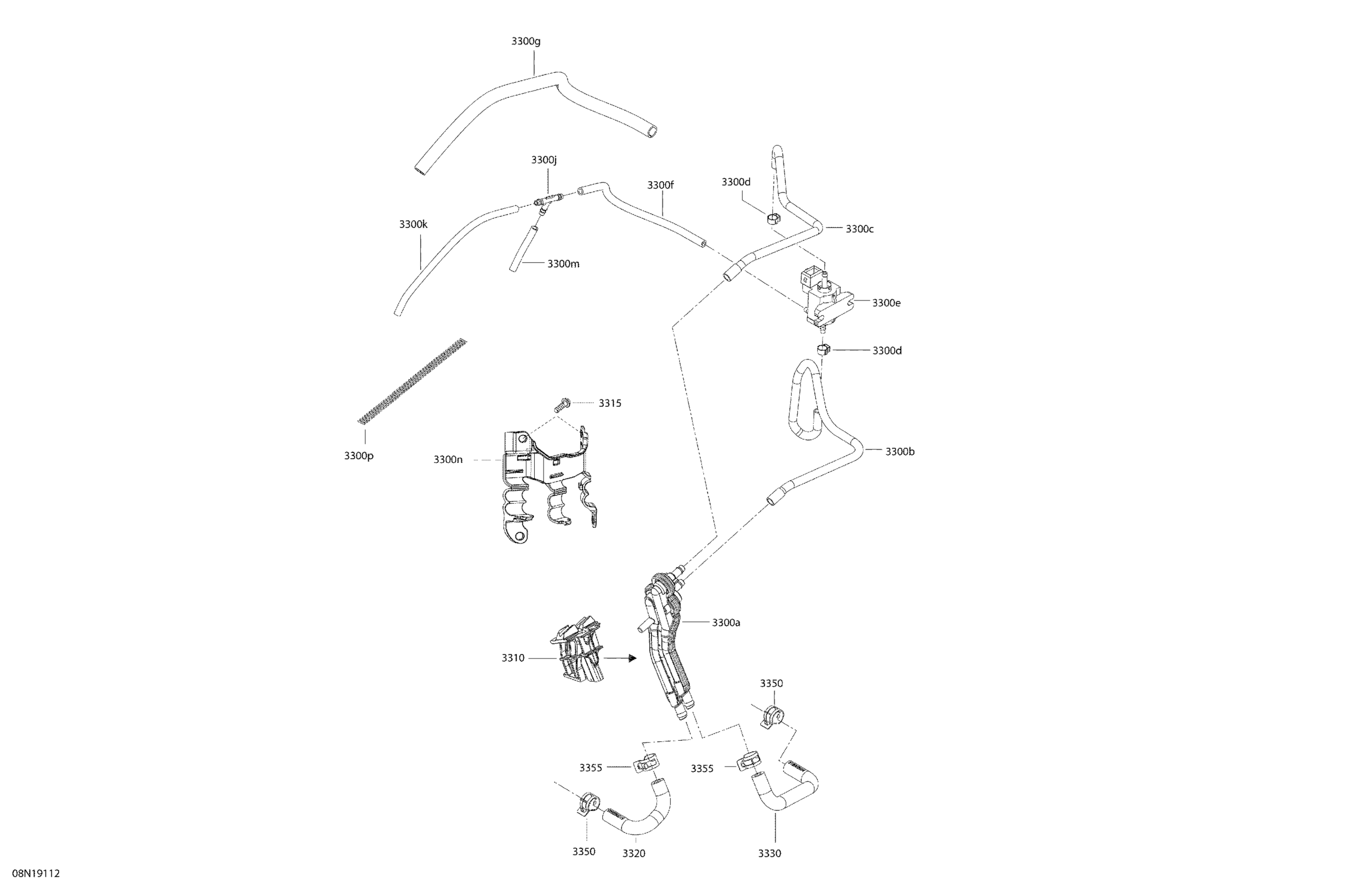 3300g

3300j

3300f

3300d

3300k

3300c

3300m

3300e

3300d

3315

3300p

3300n

3300b

3300a

3310

3350

3355

3355

3350

3320

3330

08N19112