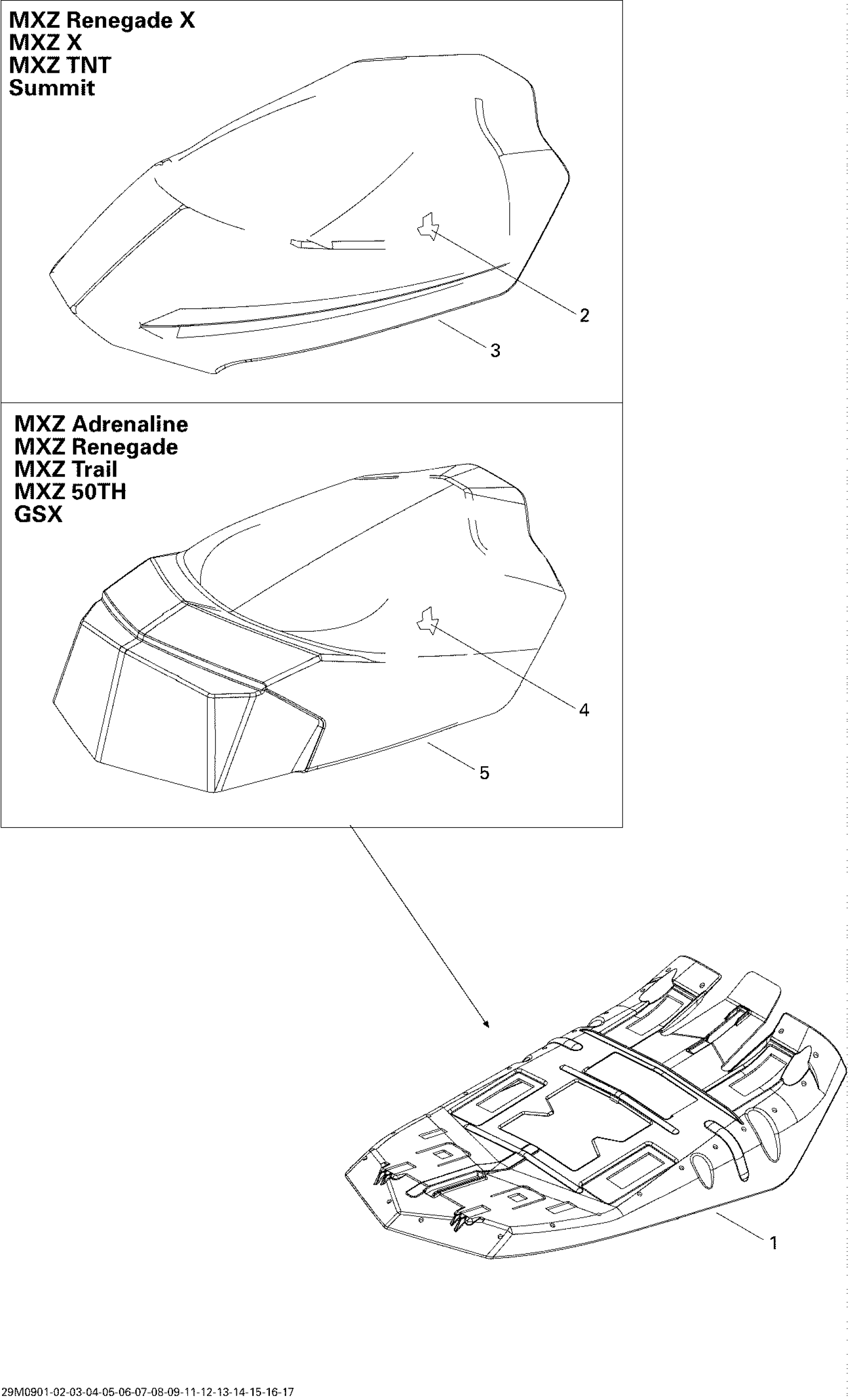 MXZ Renegade X
MXZ X
MXZ TNT
Summit

2

3

MXZ Adrenaline
MXZ Renegade
MXZ Trail
MXZ 50TH
GSX

4

5

1

29M0901-02-03-04-05-06-07-08-09-11-12-13-14-15-16-17