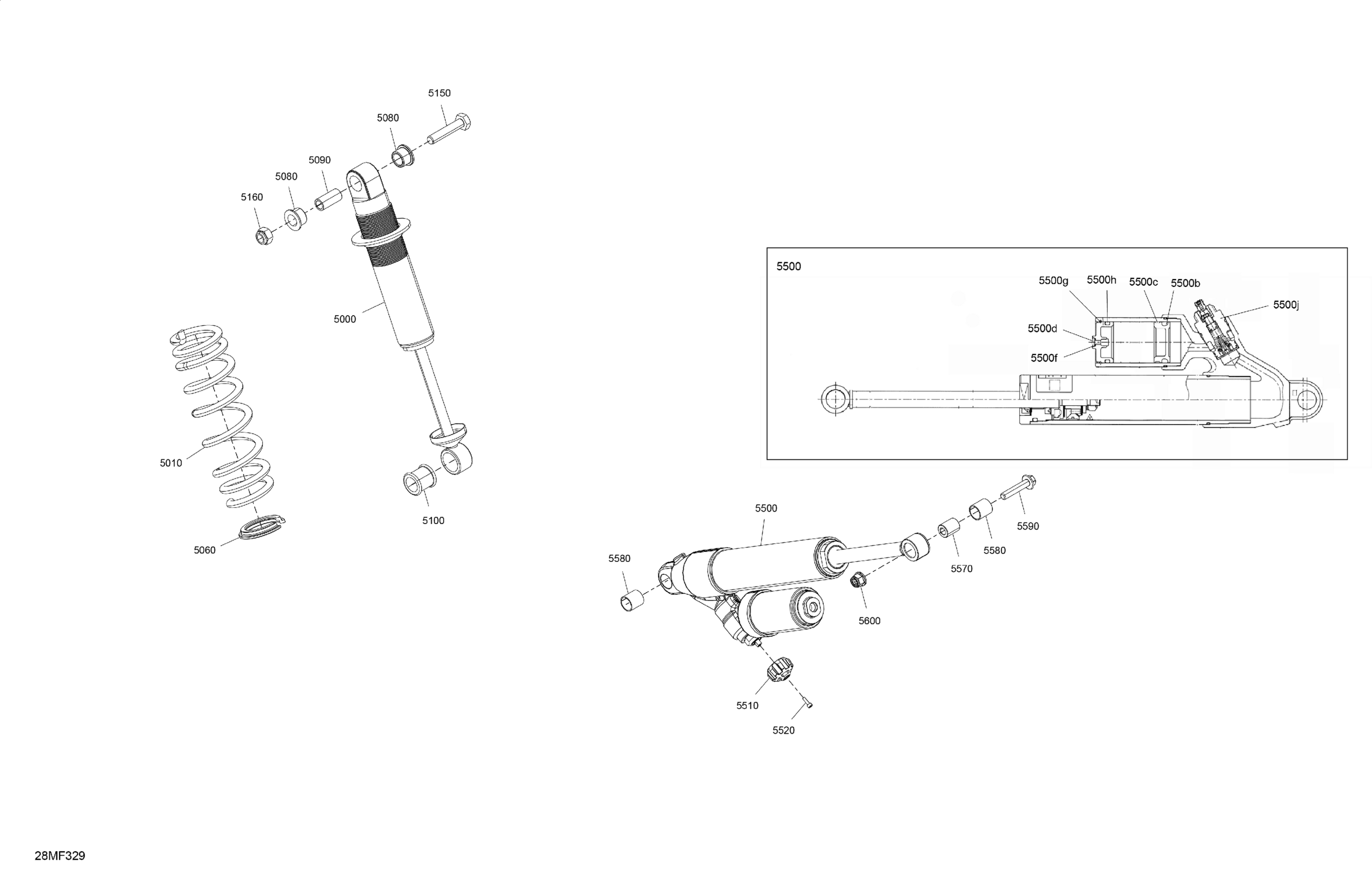 5150
5080
5090
5080
5160
5000
5010
5060
5100

5500
5500g
5500h
5500c
5500b
5500j
5500d
5500f

5500
5590
5580
5570
5580
5600
5510
5520

28MF329