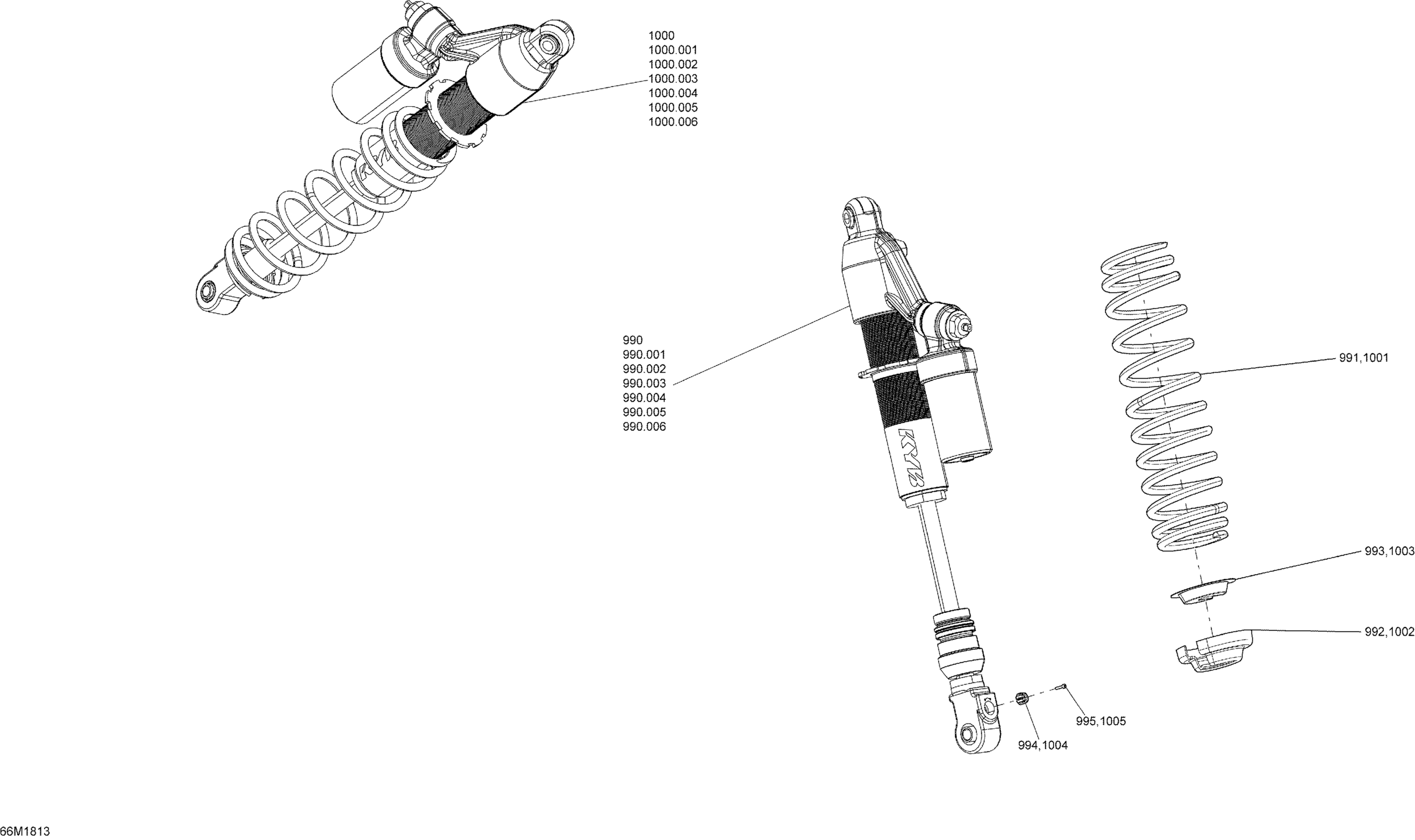 1000
1000.001
1000.002
1000.003
1000.004
1000.005
1000.006

990
990.001
990.002
990.003
990.004
990.005
990.006

KYB

991,1001

993,1003

992,1002

995,1005

994,1004

66M1813