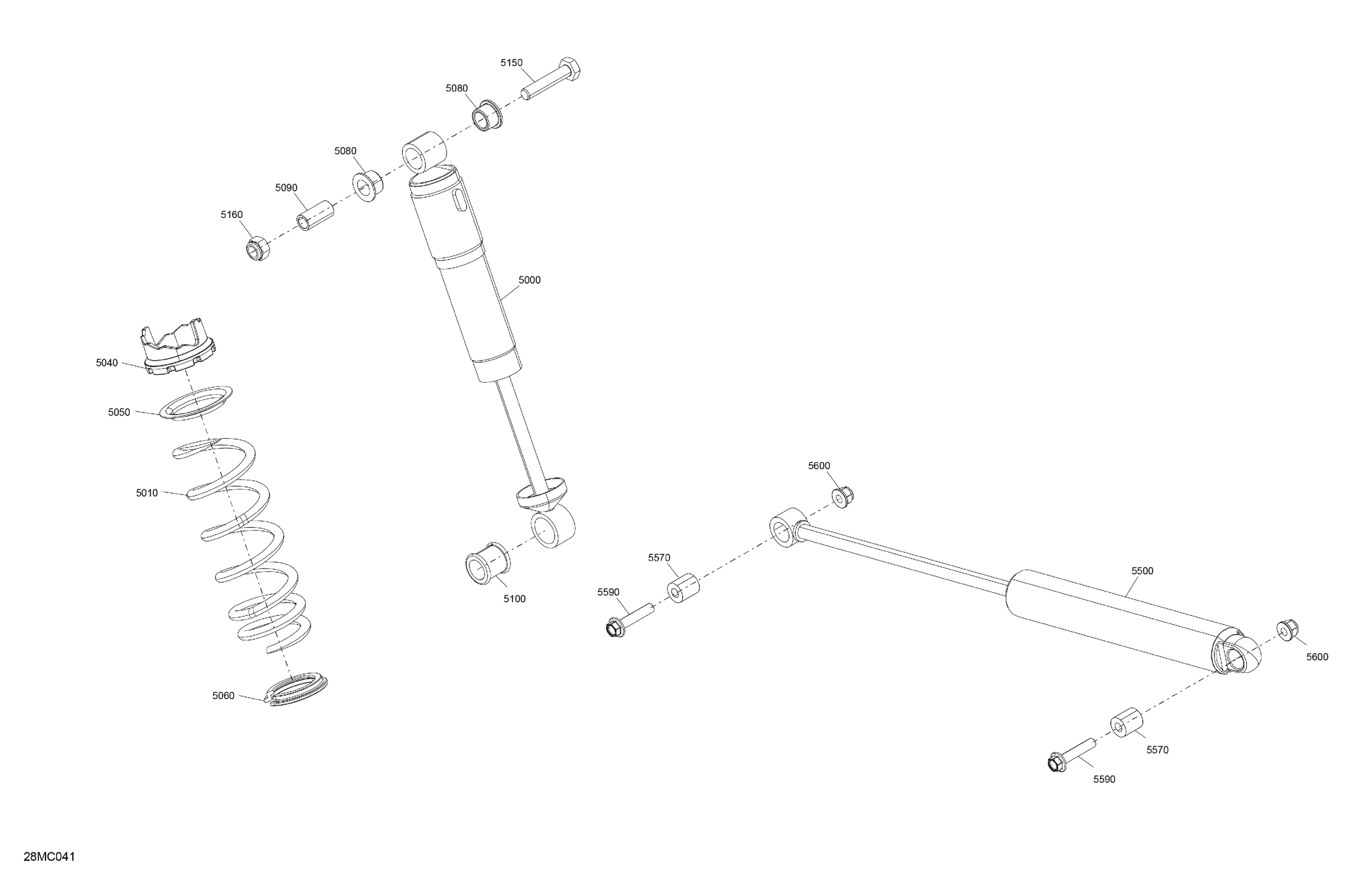 5150

5080

5080

5090

5160

5000

5040

5050

5010

5060

5100

5600

5570

5590

5500

5600

5570

5590

28MC041