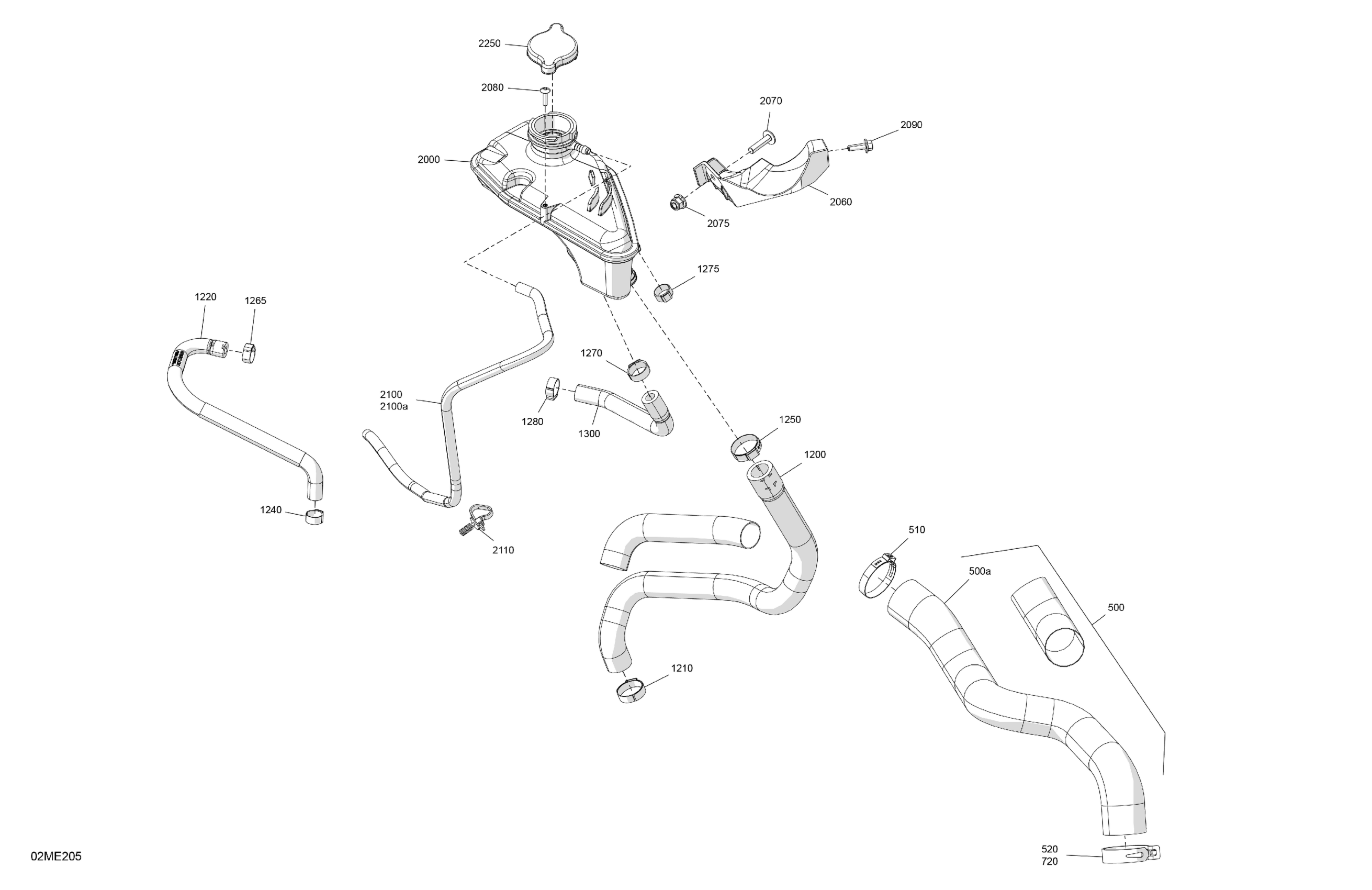 2250
2080
2070
2090
2000
2060
2075
1275
1220
1265
1270
2100
2100a
1280
1300
1250
1200
1240
2110
510
500a
500
1210
520
720
02ME205