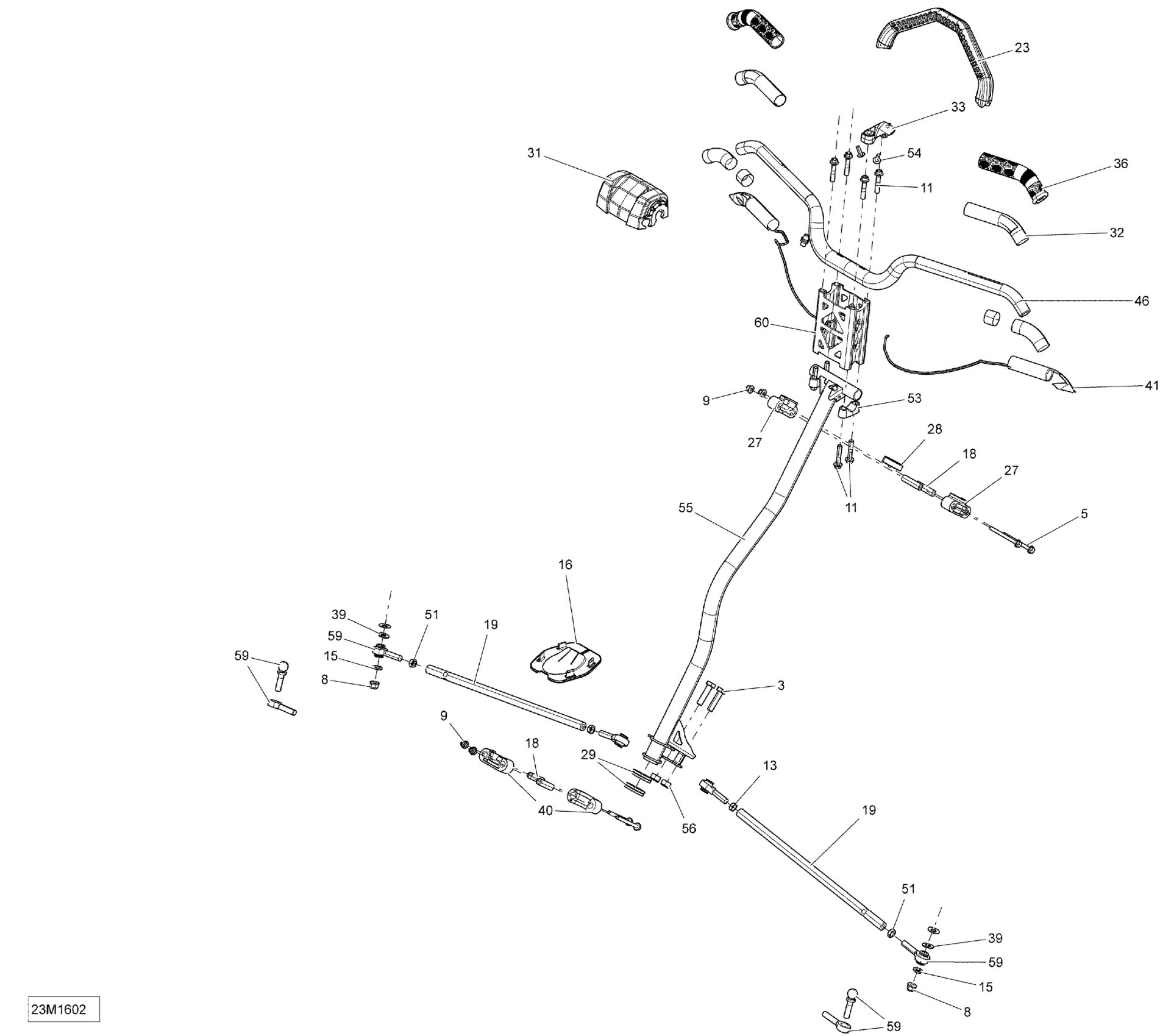 23
33
31
54
36
11
32
46
60
41
9
53
27
28
18
27
11
55
5
16
39
51
19
59
59
15
8
3
9
18
29
13
40
56
19
51
39
59
15
8
59
23M1602