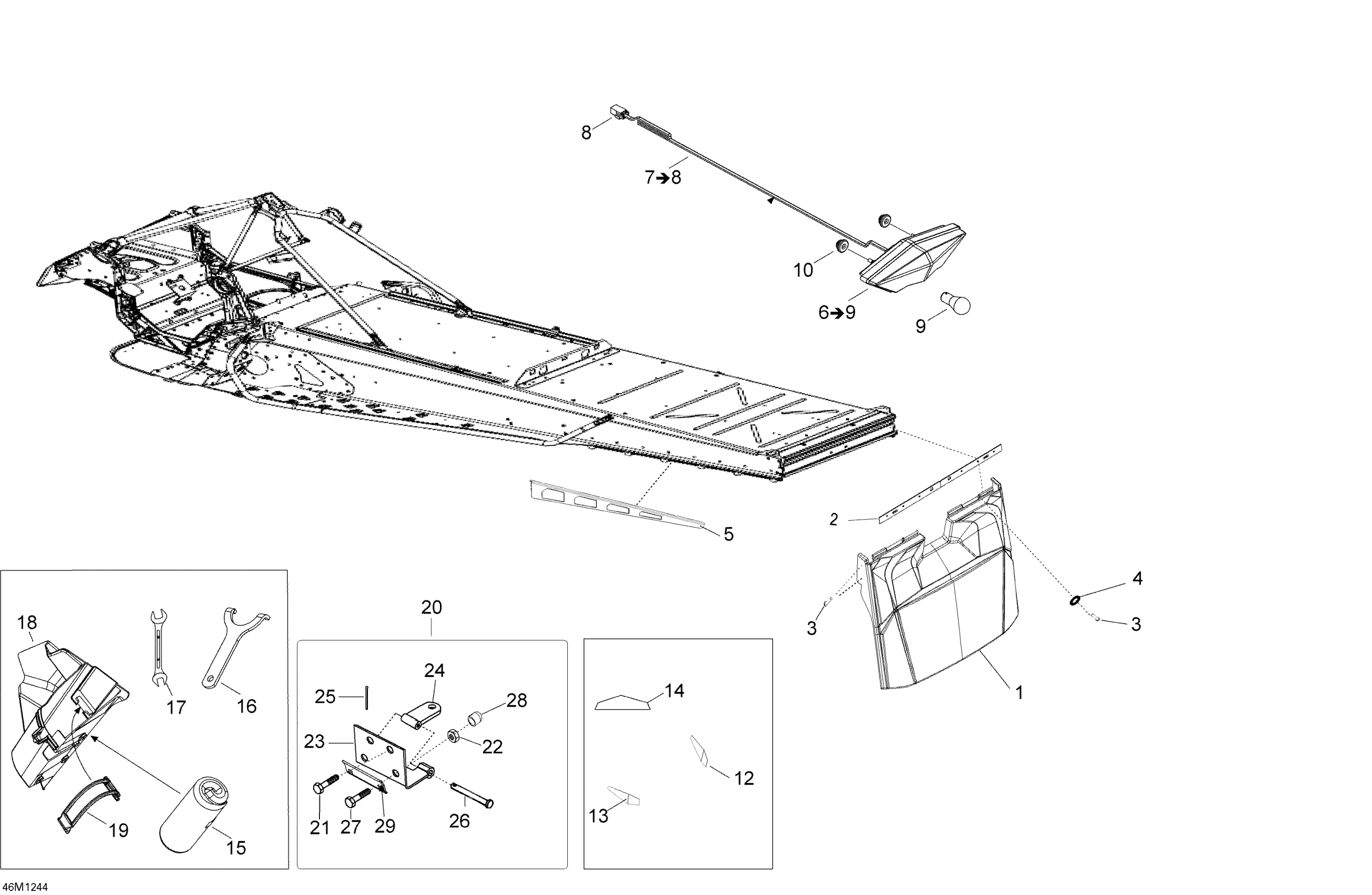 8
7➔8
10
6➔9
9
5
2
4
3
3
1
18
17
16
19
15
20
24
25
28
23
22
21
27
29
26
14
12
13
46M1244