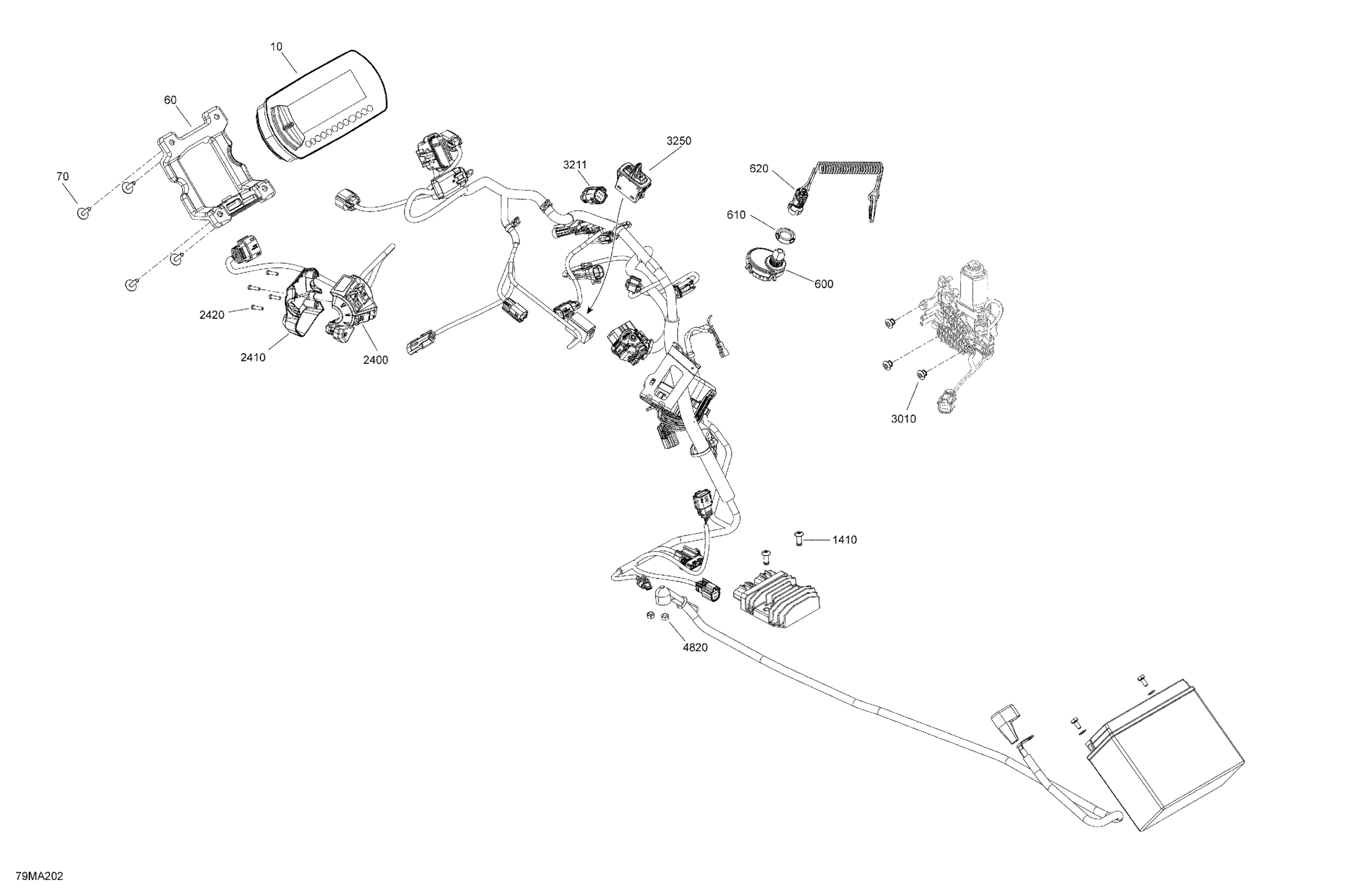 10
60
70
3250
3211
620
610
600
2420
2410
2400
3010
1410
4820
79MA202