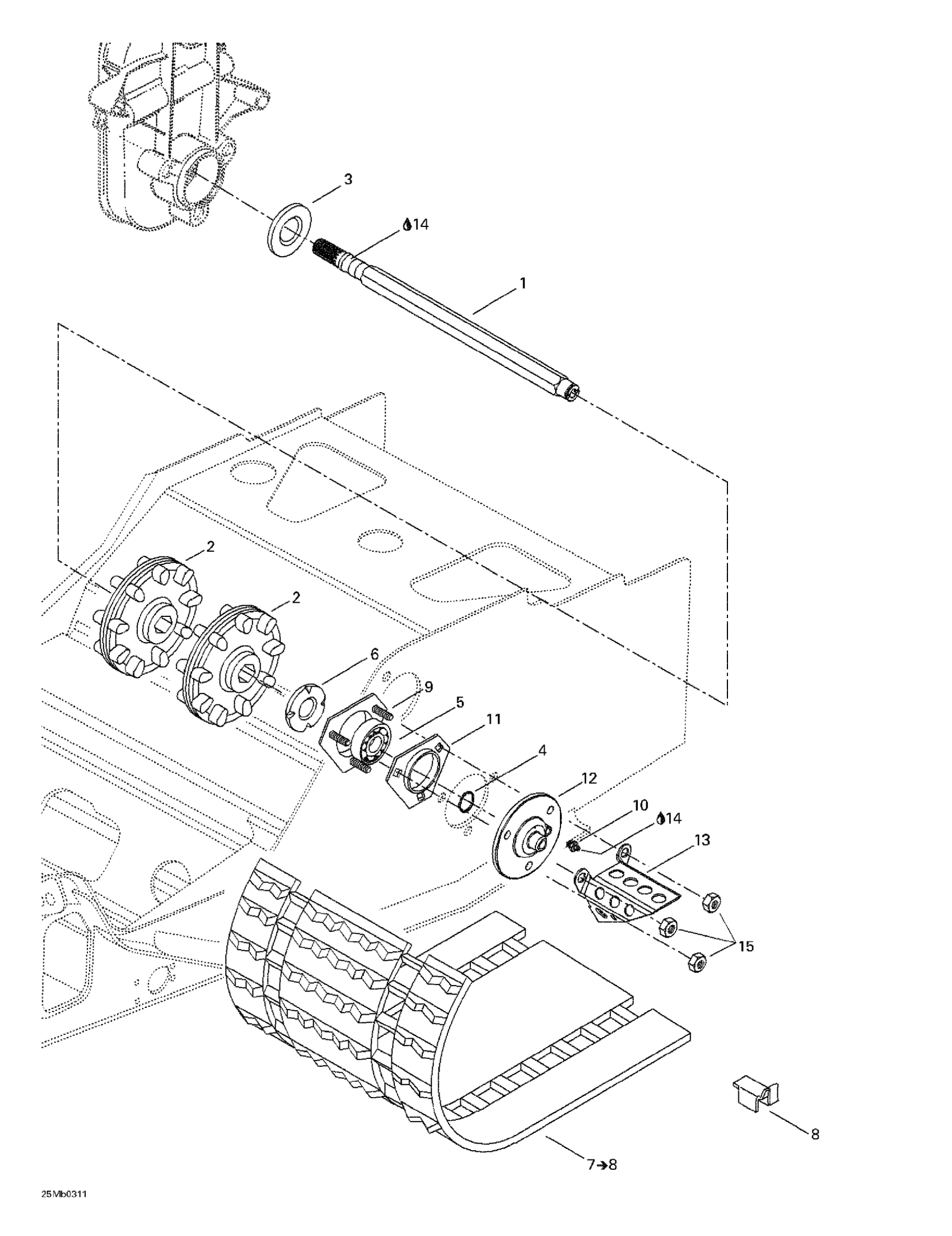 3
14
1
2
2
6
9
5
11
4
12
10
14
13
15
8
7→8
25Mb0311