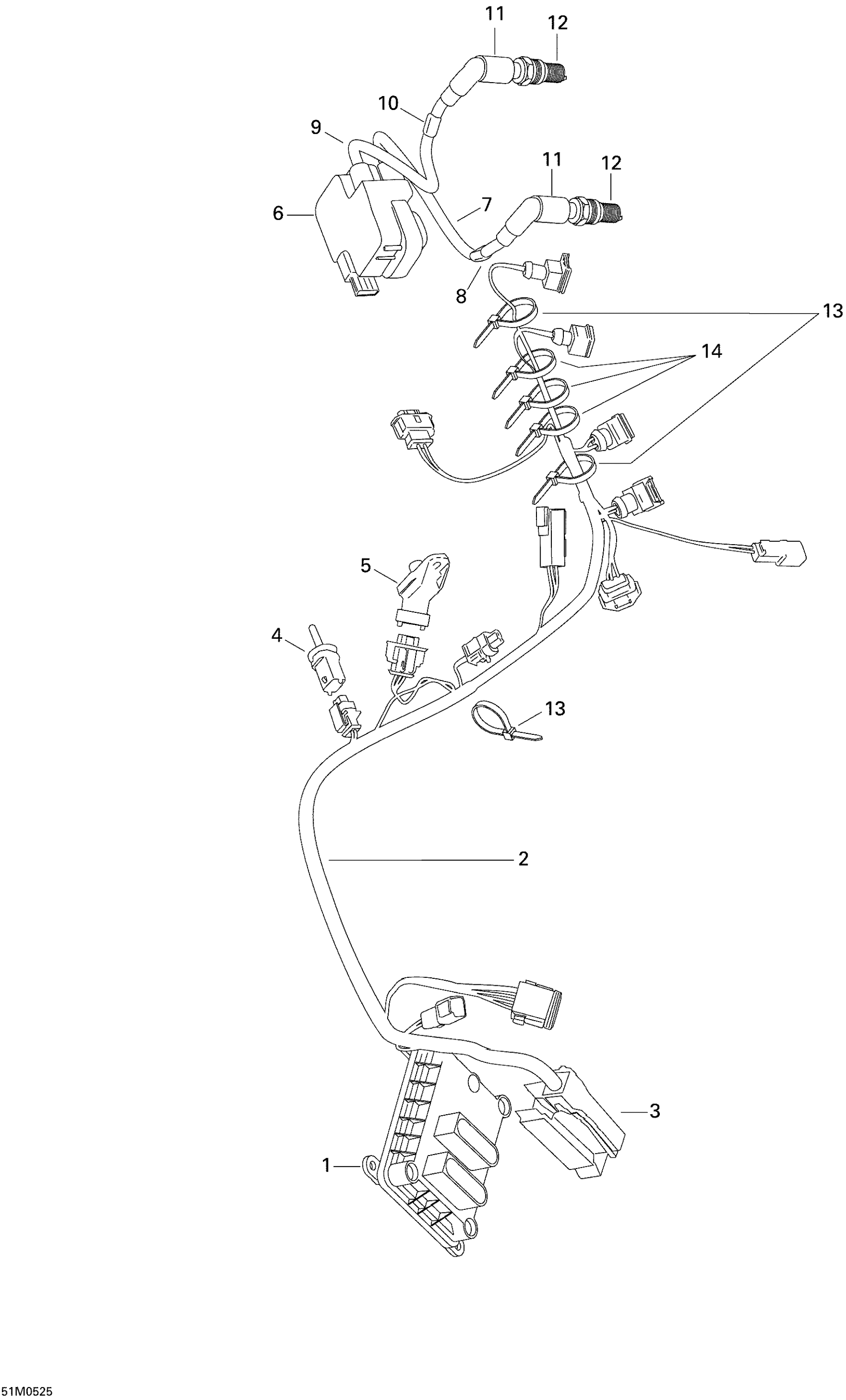 11
12
10
9
11
12
6
7
8
13
14
5
4
13
2
3
1
51M0525