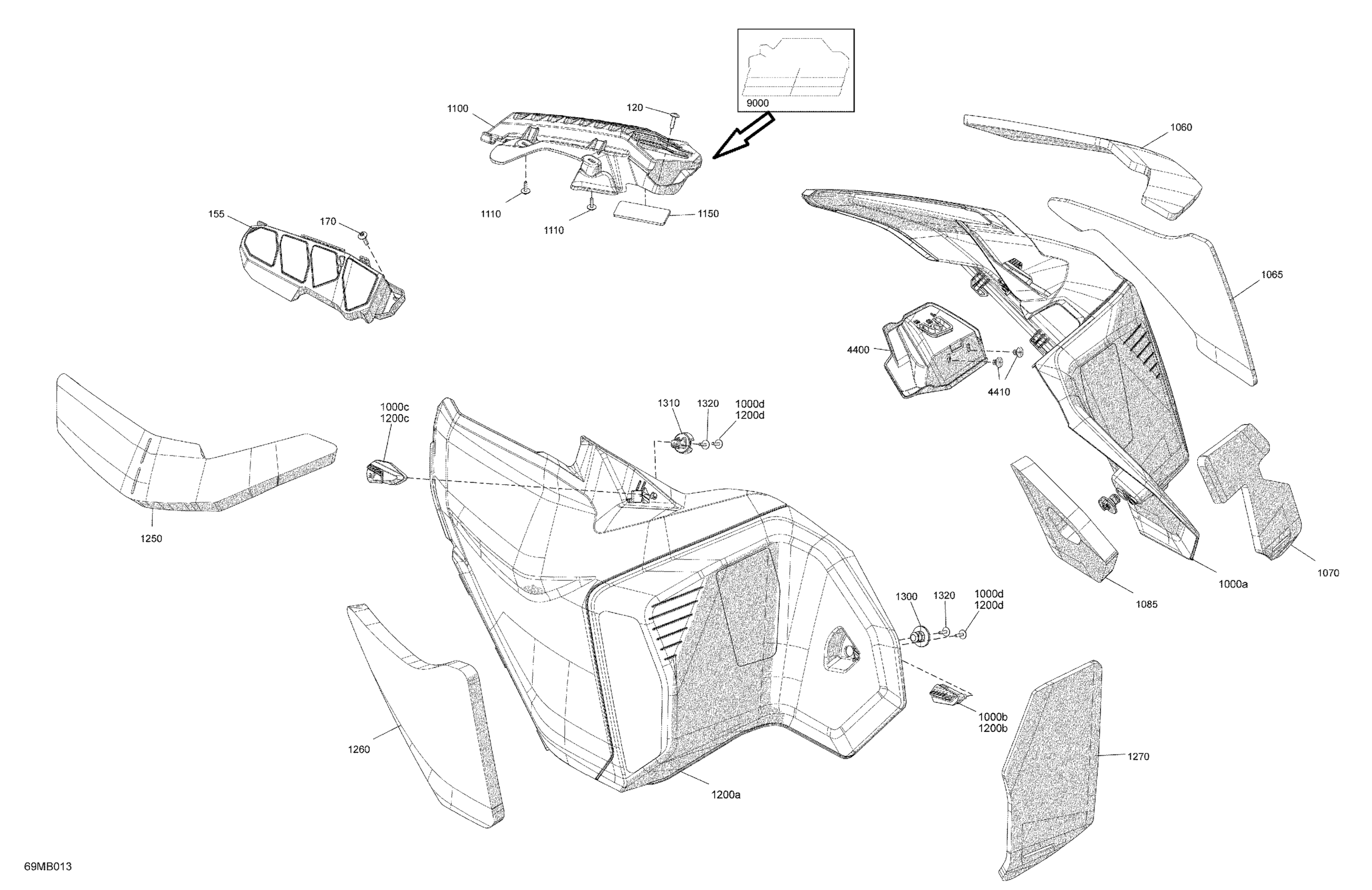 9000

1100

120

1060

1110

1110

1150

155

170

1065

4400

4410

1000c
1200c

1310

1320

1000d
1200d

1250

1070

1000a

1085

1300

1320

1000d
1200d

1000b
1200b

1260

1270

1200a

69MB013