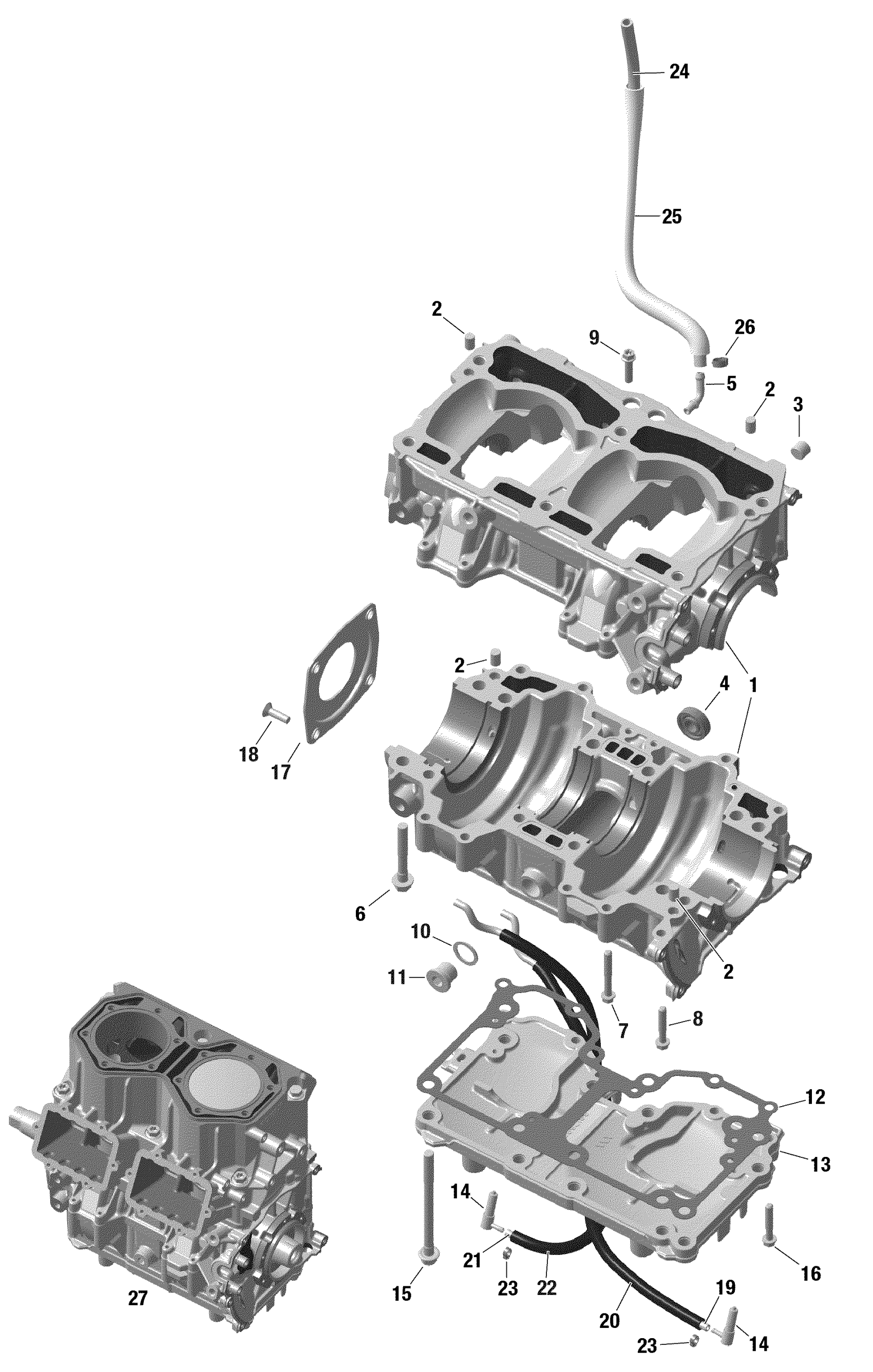 24
25
2
9
26
5
2
3
2
4
1
18
17
6
10
11
2
7
8
12
13
14
21
22
23
15
16
19
20
23
14
27