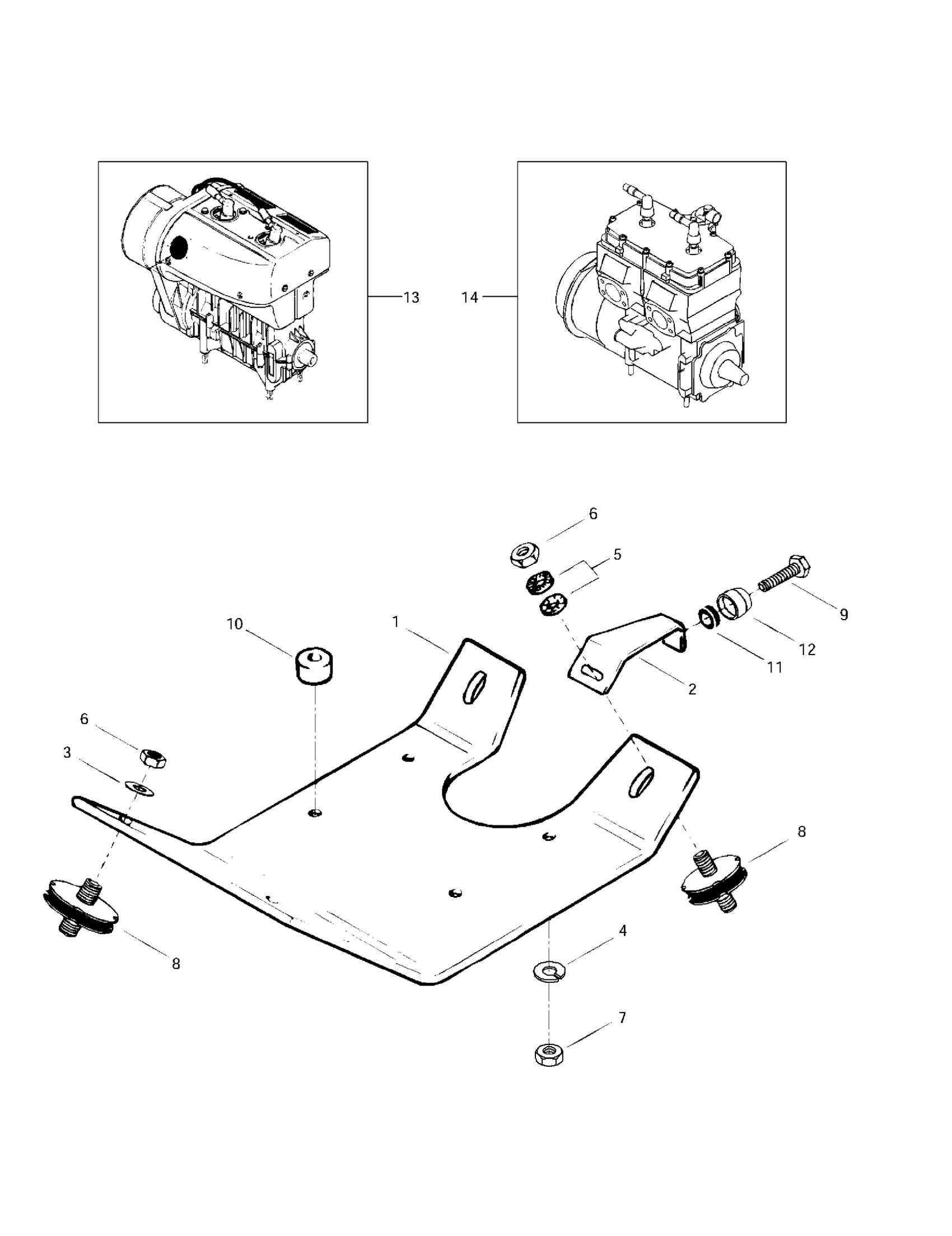 13
14
6
5
9
10
1
12
11
2
6
3
8
8
4
7