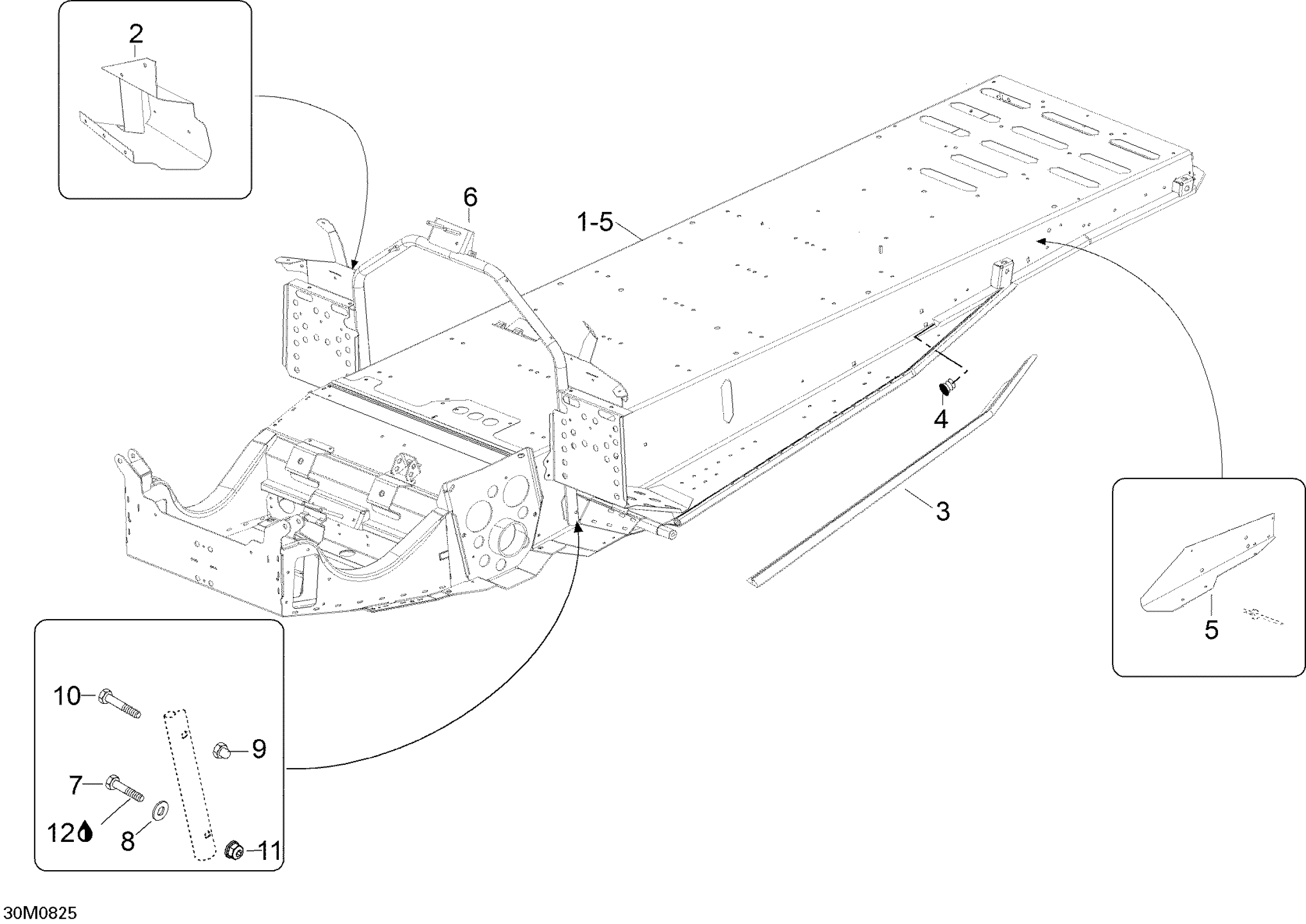 2

6

1-5

4

3

5

10

9

7

12

8

11

30M0825