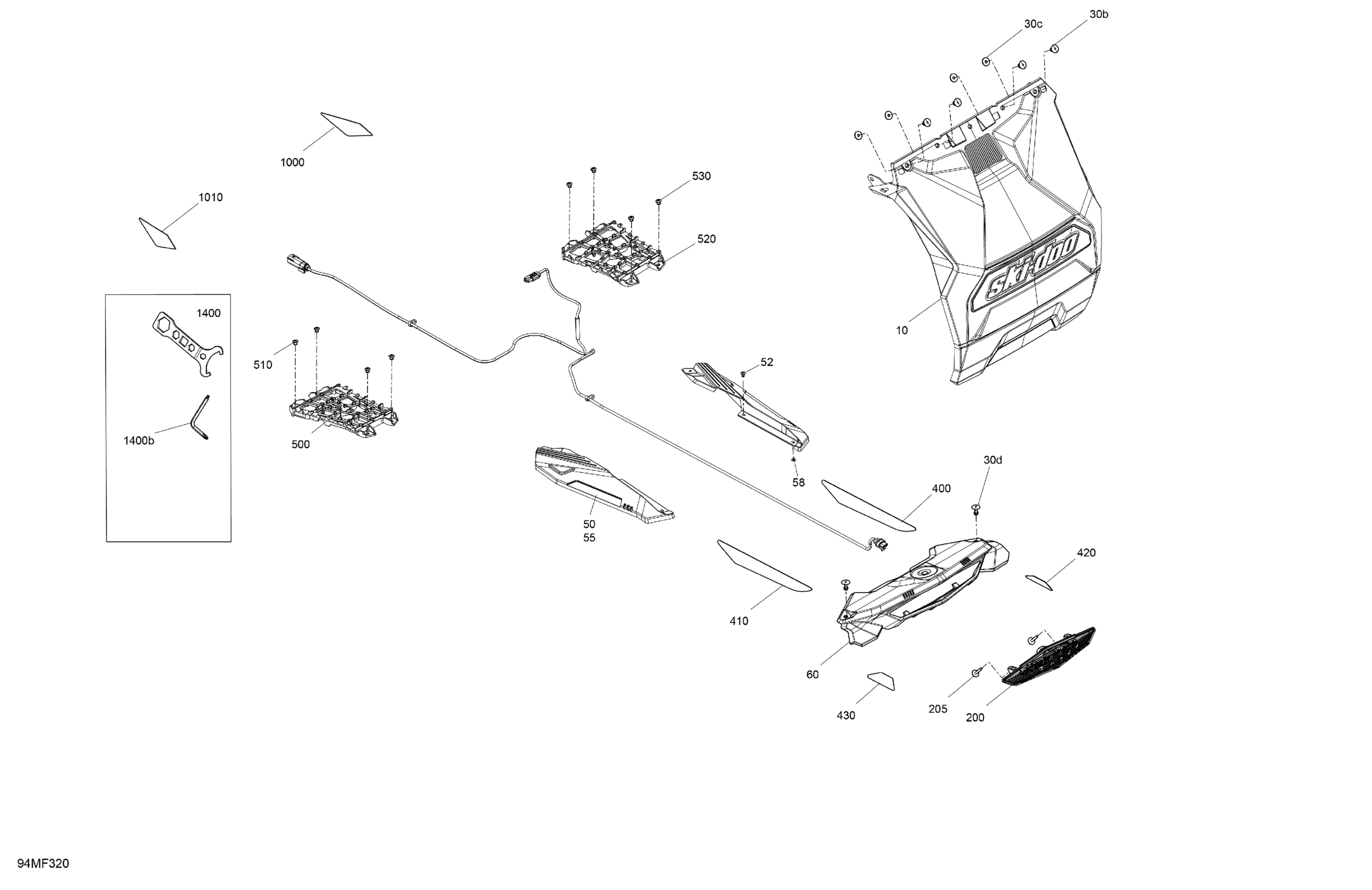 30c
30b
1000
530
1010
520
ski-doo
1400
10
510
52
1400b
500
58
30d
400
50
55
420
410
60
430
205
200
94MF320