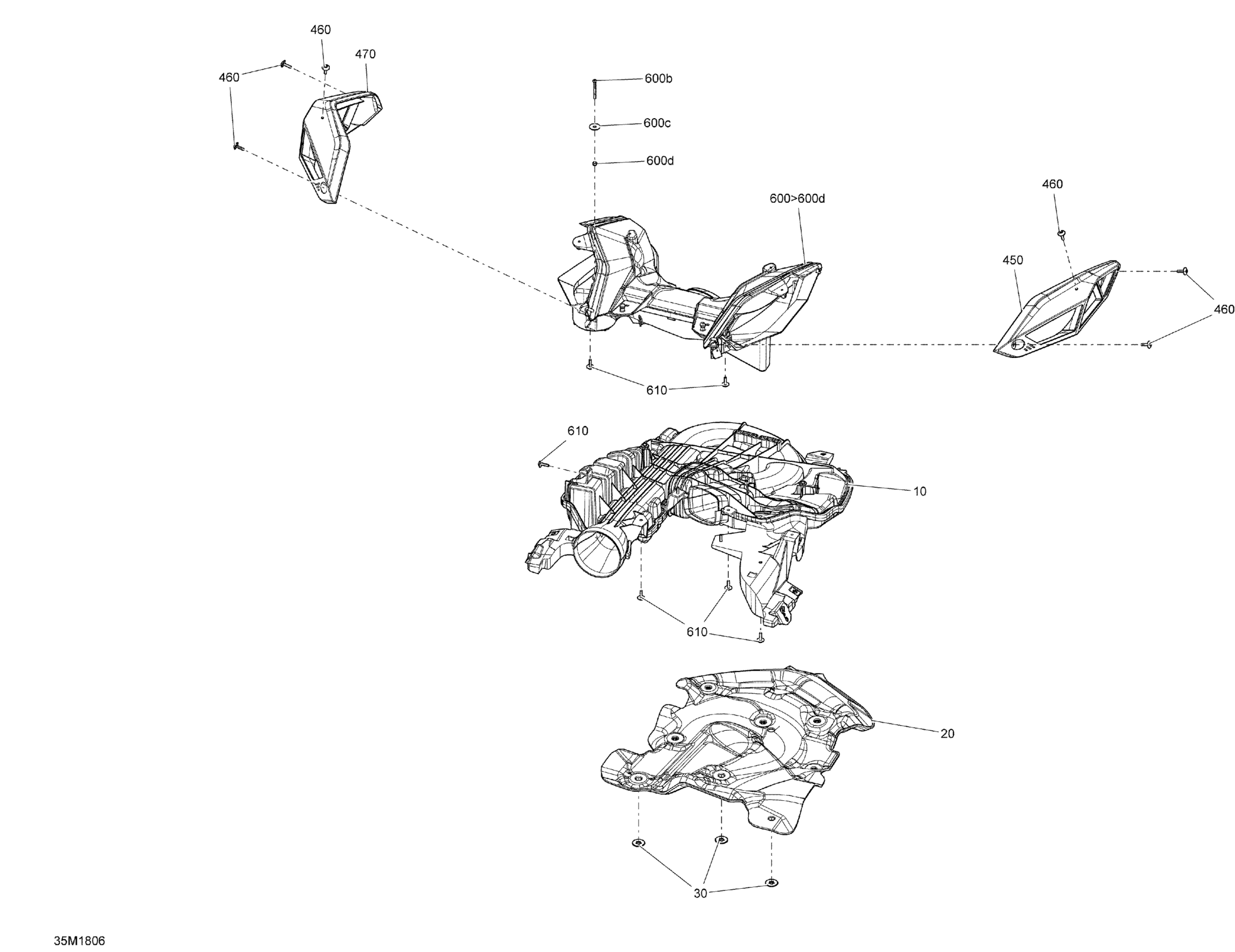 460
470
460
600b
600c
600d
600>600d
460
450
460
610
610
10
610
20
30
35M1806