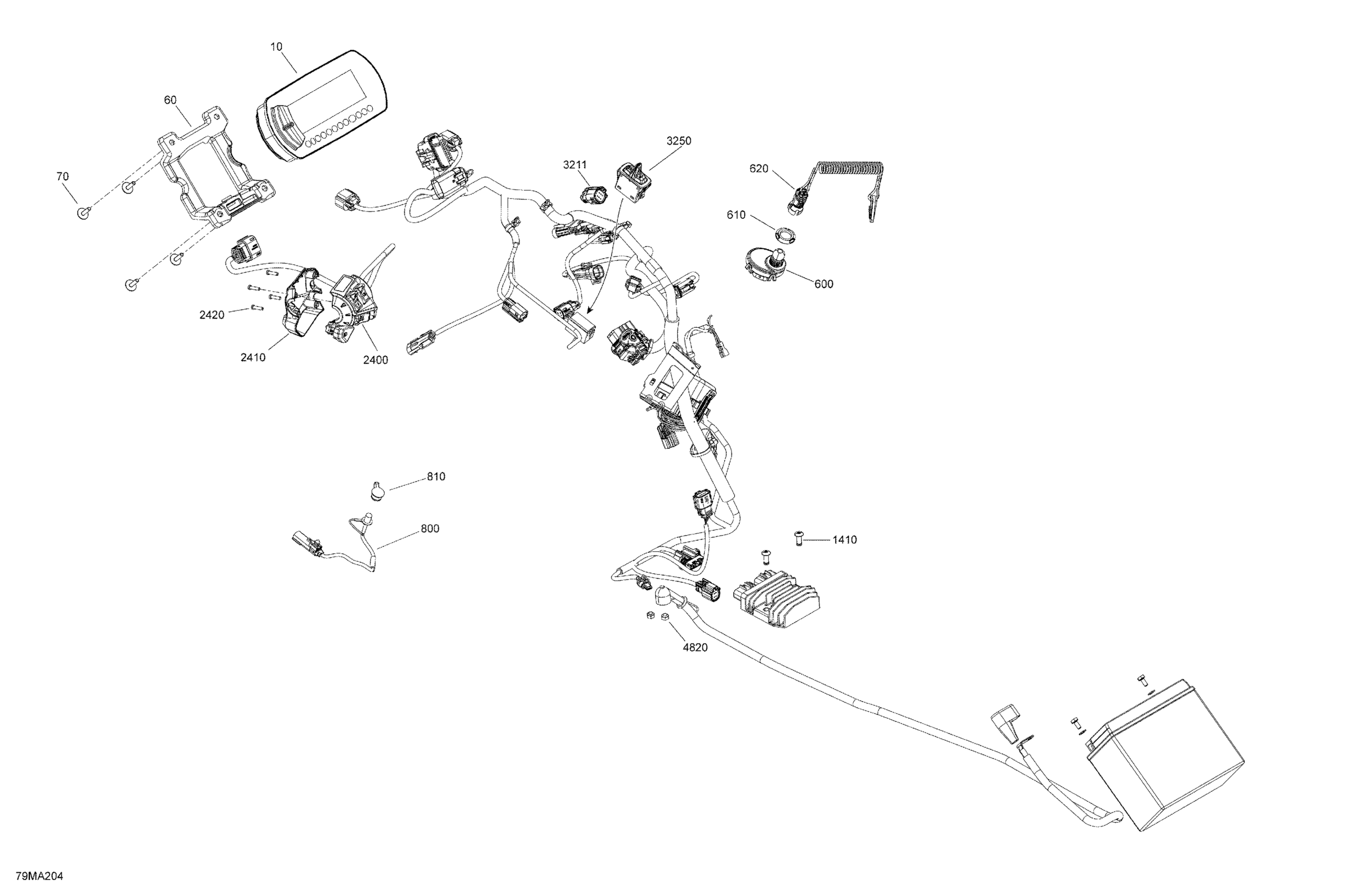 10
60
70
3250
3211
620
610
600
2420
2410
2400
810
800
1410
4820
79MA204