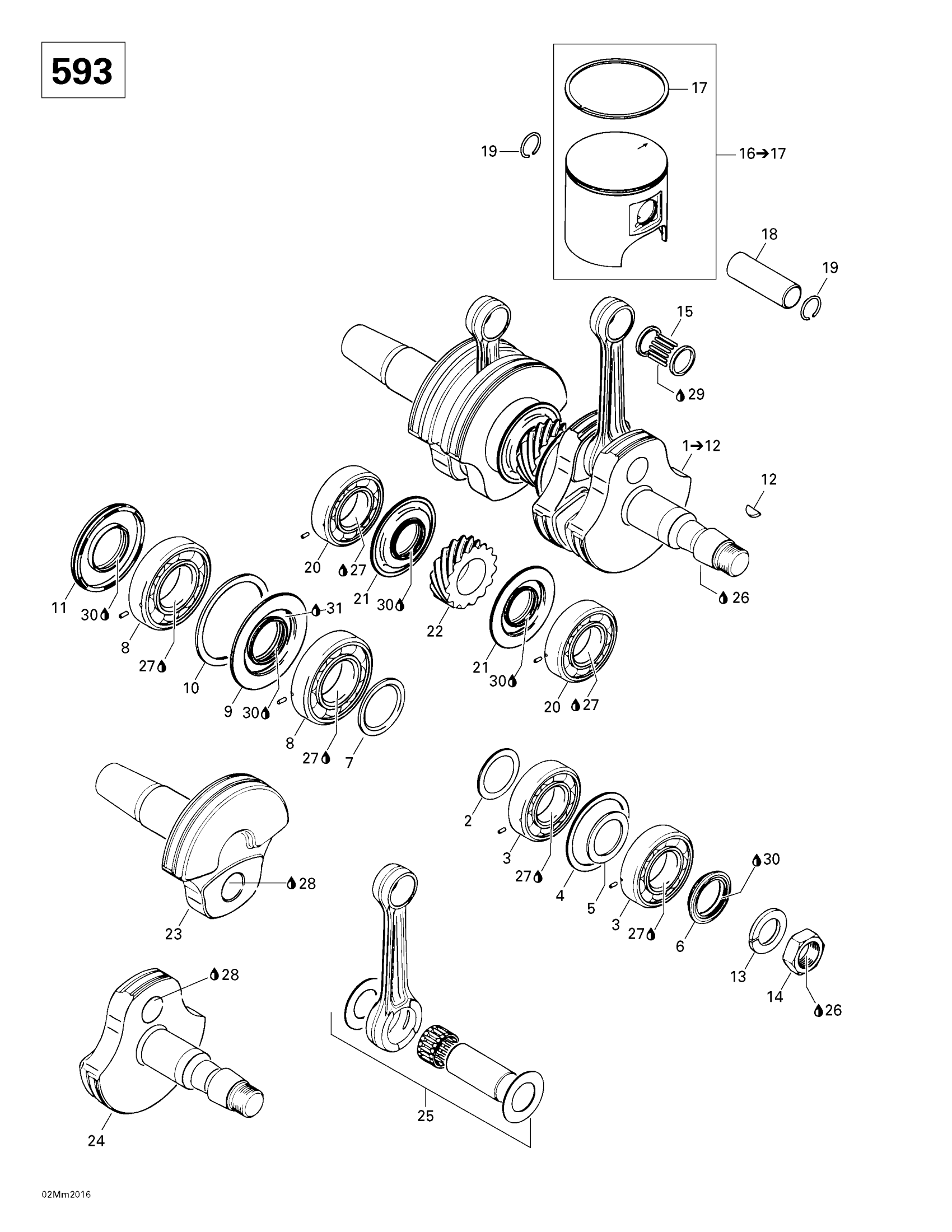 593

17

19

16→17

18

19

15

29

1→12

12

26

20

27

21

30

22

11

30

8

27

10

31

9

30

8

27

7

21

30

20

27

2

3

27

4

5

3

27

30

6

13

14

26

28

23

28

24

25

02Mm2016