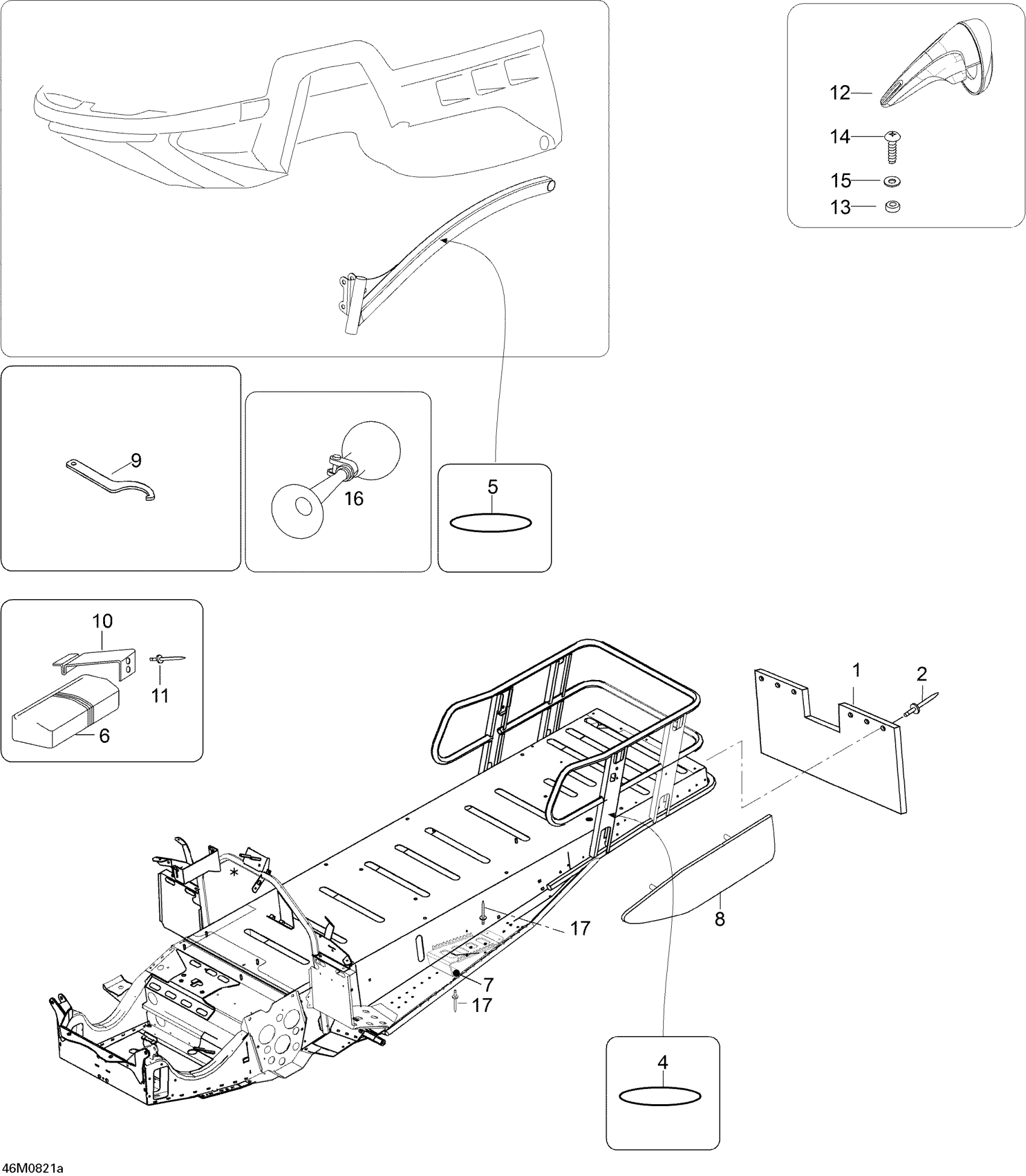 12
14
15
13
9
16
5
10
11
6
1
2
*
17
8
7
17
4
46M0821a