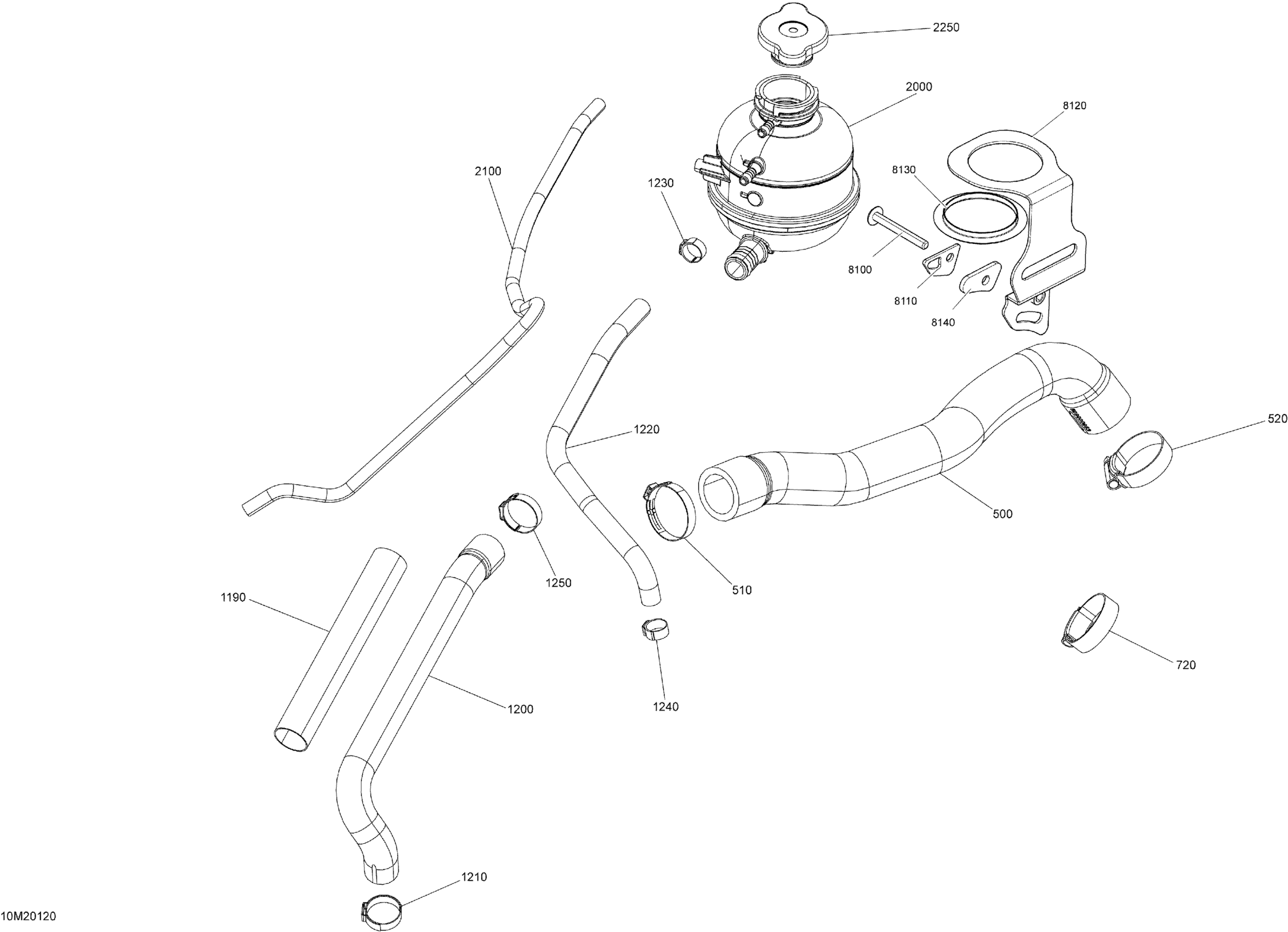 2250
2000
8120
2100
8130
1230
8100
8110
8140
1220
520
500
1250
510
1190
720
1240
1200
1210
10M20120