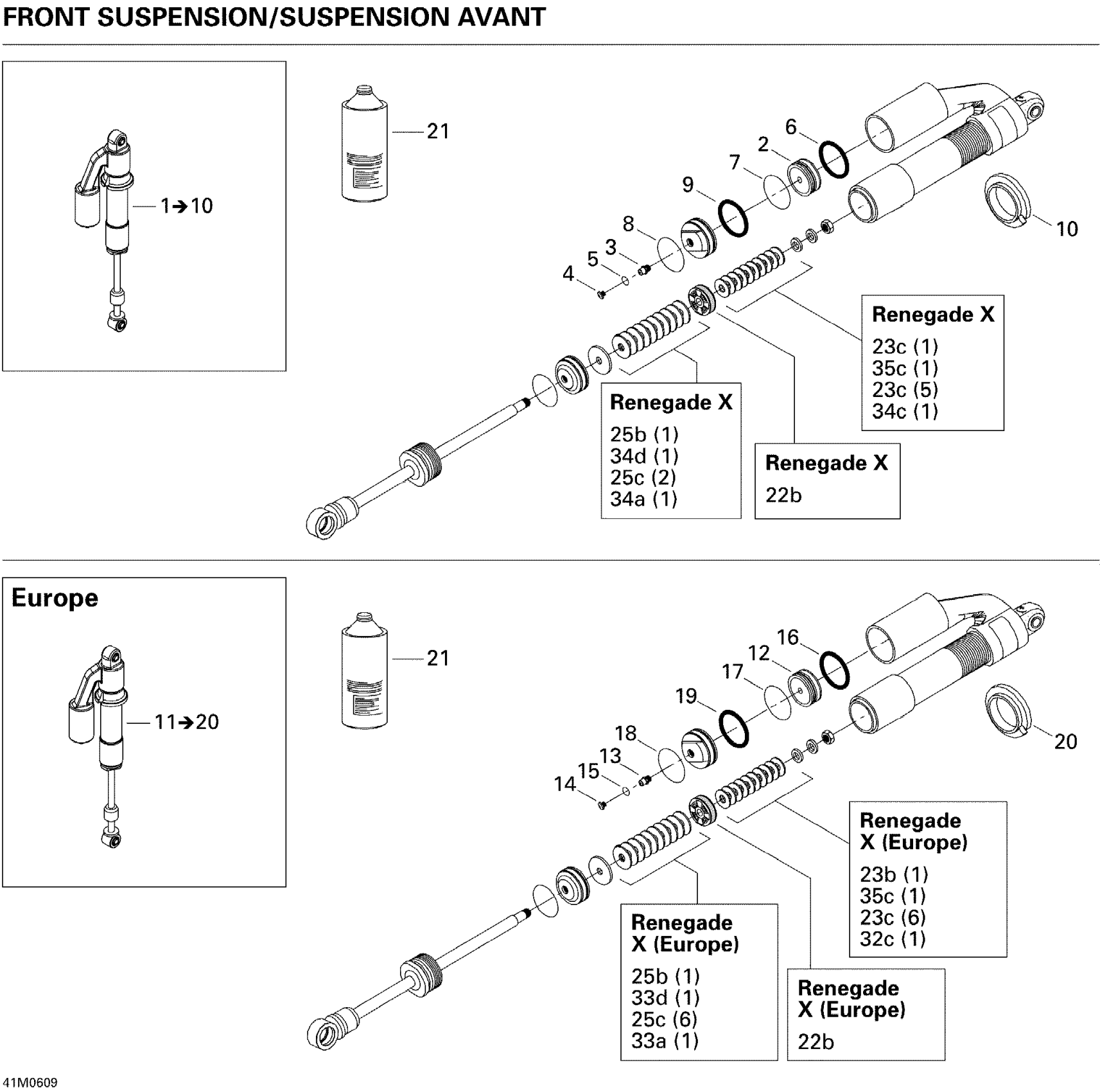 FRONT SUSPENSION/SUSPENSION AVANT

1→10

21

6
2
7
9
8
3
5
4
10

Renegade X
23c (1)
35c (1)
23c (5)
34c (1)

Renegade X
25b (1)
34d (1)
25c (2)
34a (1)

Renegade X
22b

Europe

11→20

21

16
12
17
19
18
13
15
14
20

Renegade X (Europe)
23b (1)
35c (1)
23c (6)
32c (1)

Renegade X (Europe)
25b (1)
33d (1)
25c (6)
33a (1)

Renegade X (Europe)
22b

41M0609